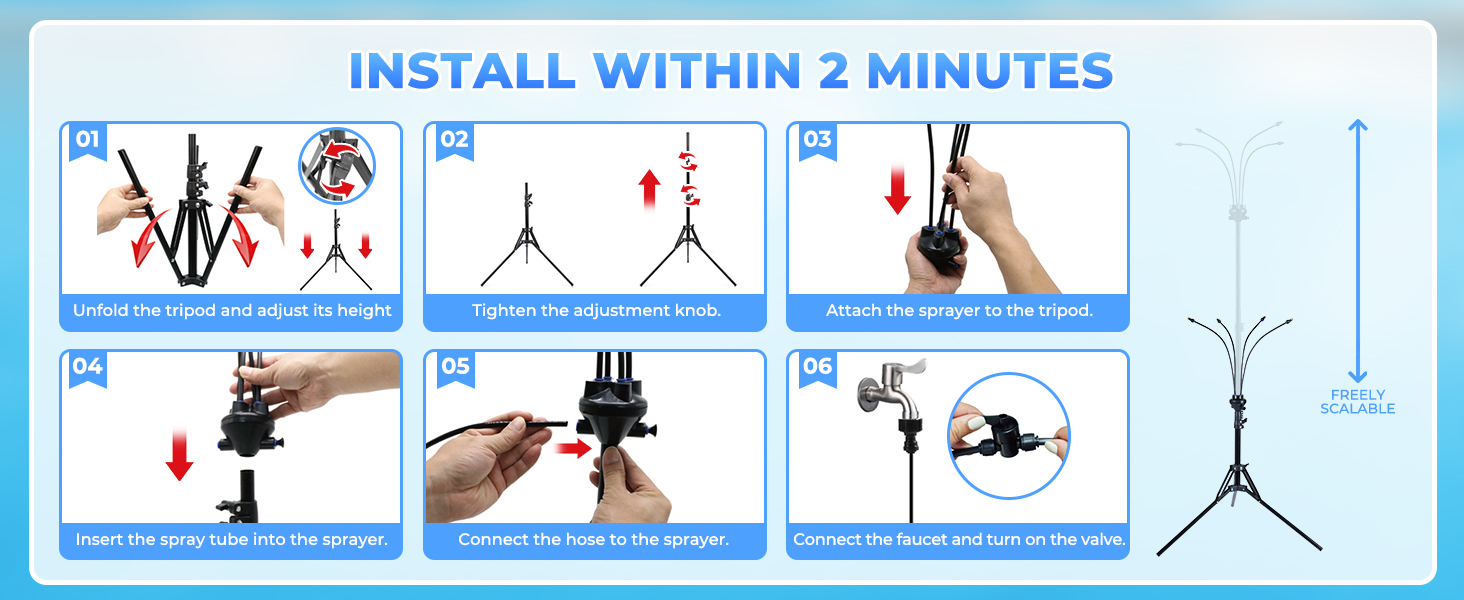 INSTALL WITHIN 2 MINUTES

01
Unfold the tripod and adjust its height

02
Tighten the adjustment knob.

03
Attach the sprayer to the tripod.

04
Insert the spray tube into the sprayer.

05
Connect the hose to the sprayer.

06
Connect the faucet and turn on the valve.

FREELY SCALABLE