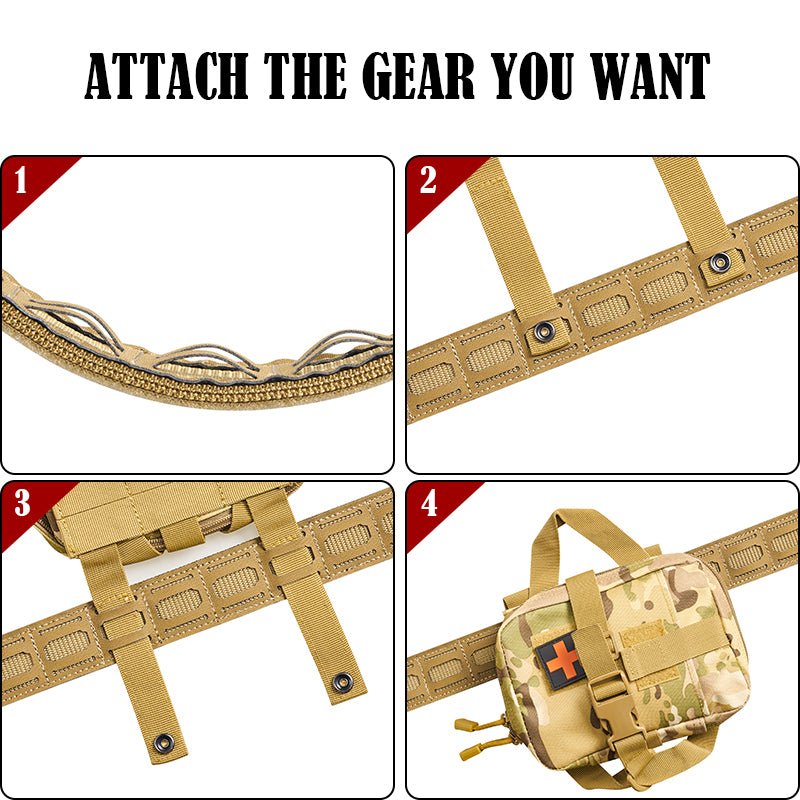 ATTACH THE GEAR YOU WANT

1

2

3

4