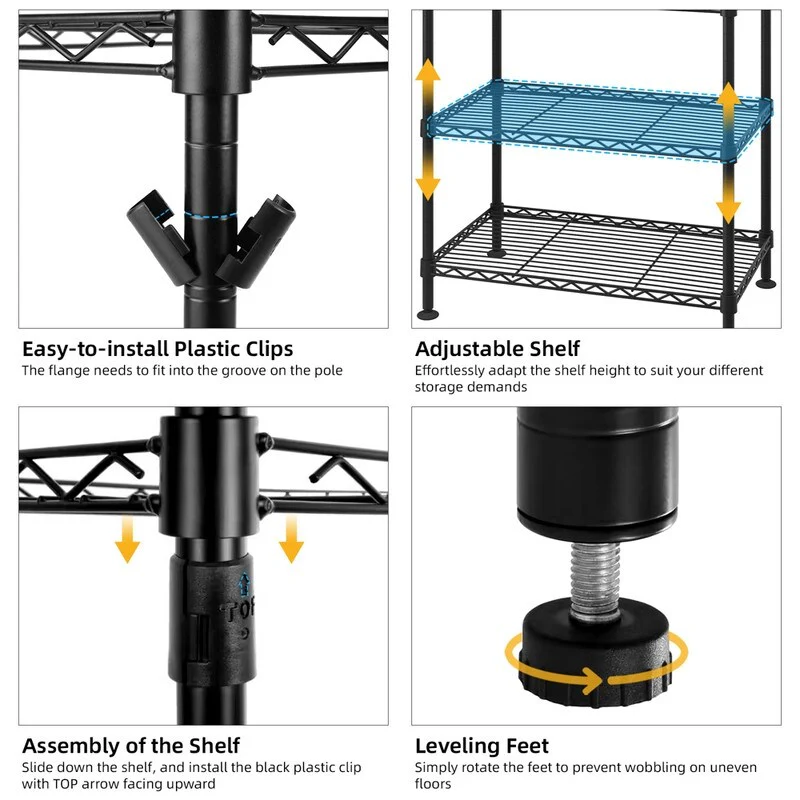 Easy-to-install Plastic Clips
The flange needs to fit into the groove on the pole

Adjustable Shelf
Effortlessly adapt the shelf height to suit your different storage demands

TOP

Assembly of the Shelf
Slide down the shelf, and install the black plastic clip with TOP arrow facing upward

Leveling Feet
Simply rotate the feet to prevent wobbling on uneven floors