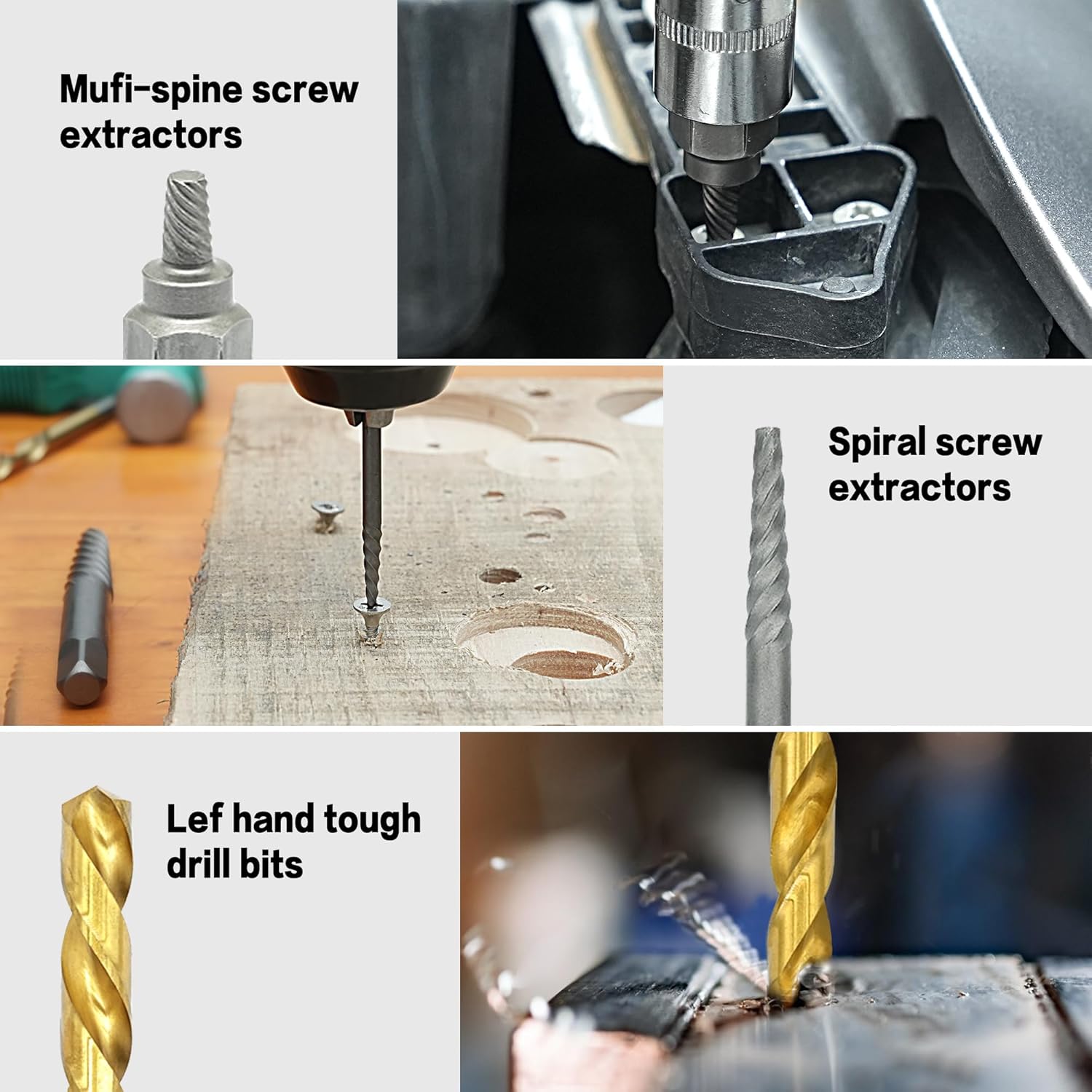 Mufi-spine screw extractors

Spiral screw extractors

Lef hand tough drill bits