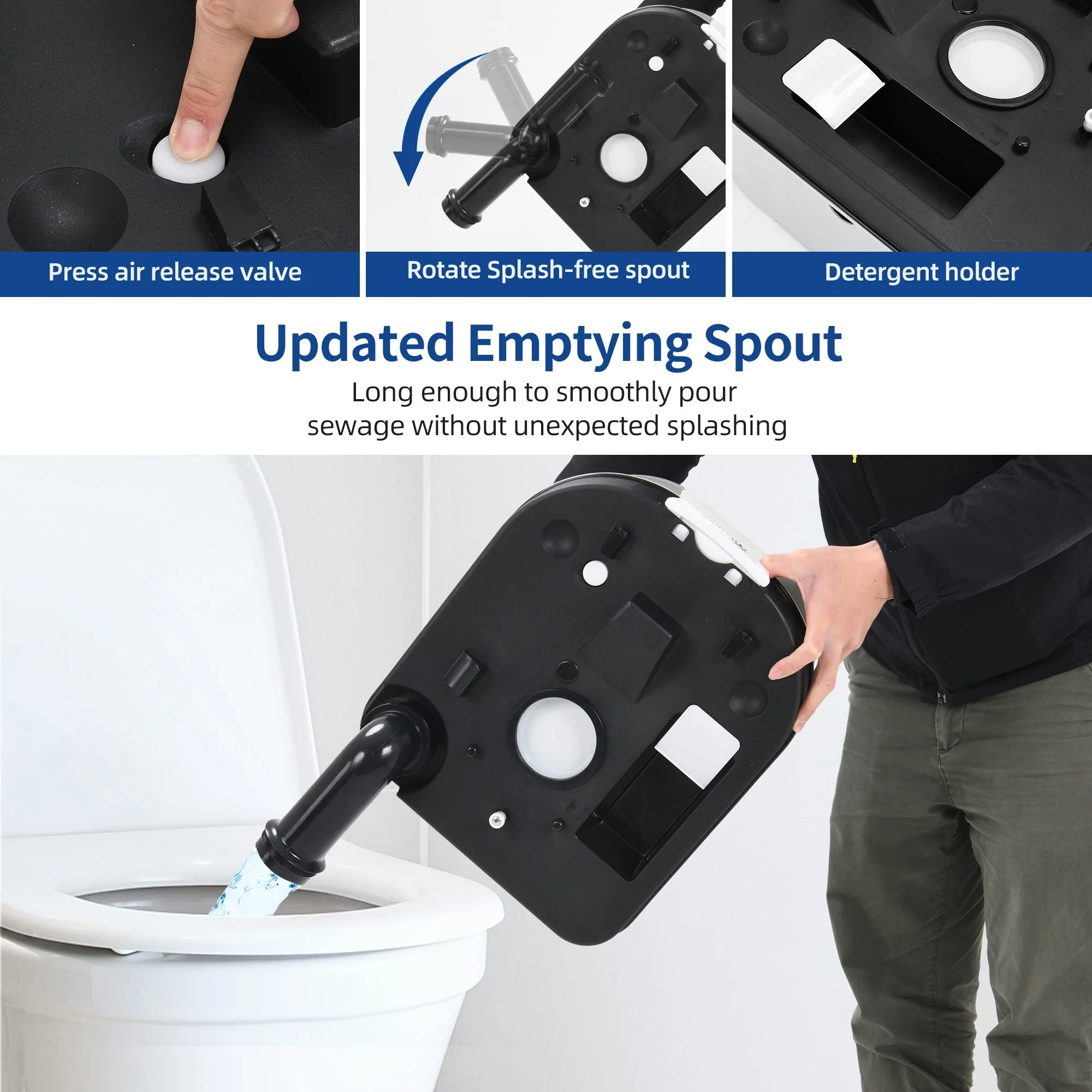 Press air release valve

Rotate Splash-free spout

Detergent holder

Updated Emptying Spout

Long enough to smoothly pour sewage without unexpected splashing