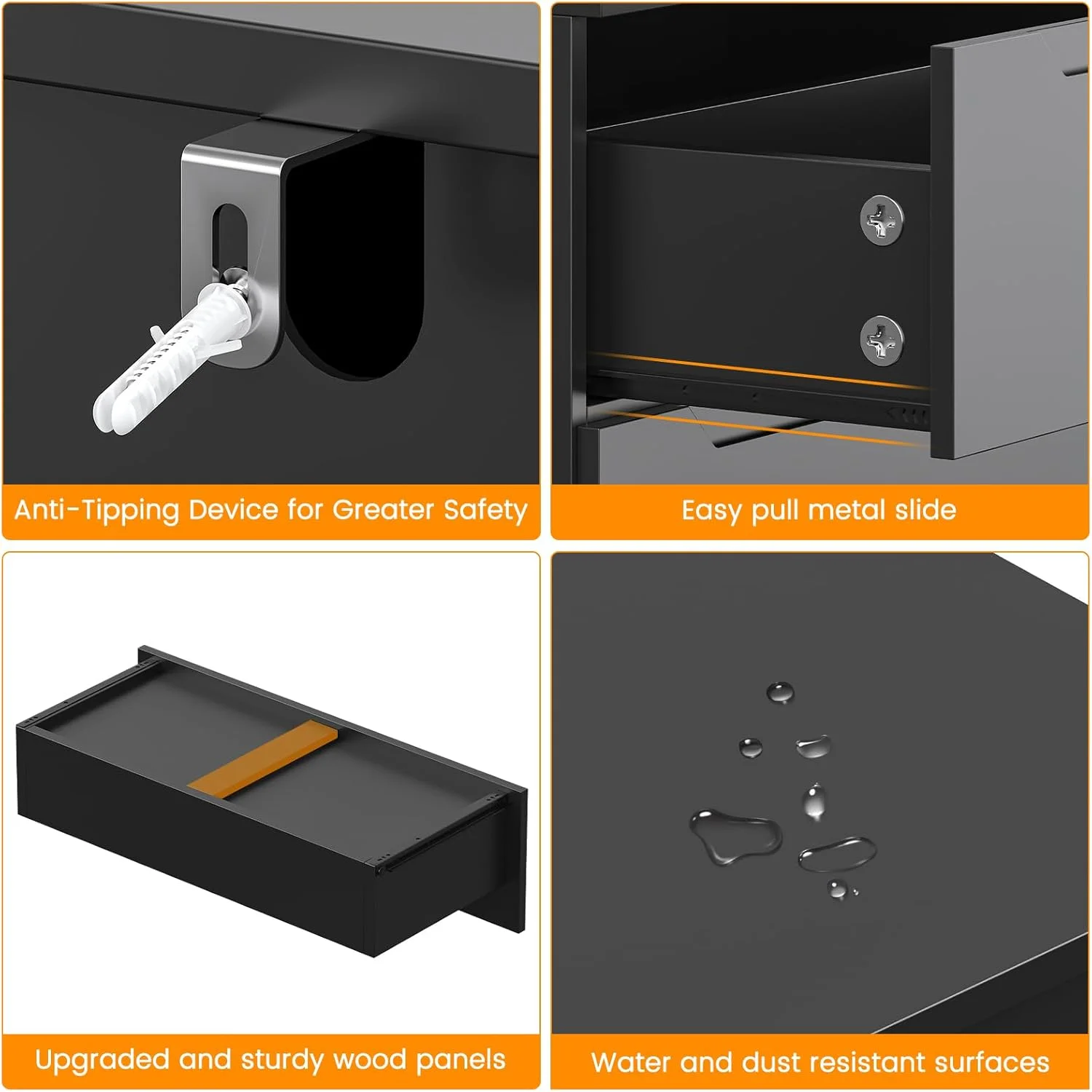 Anti-Tipping Device for Greater Safety

Easy pull metal slide

Upgraded and sturdy wood panels

Water and dust resistant surfaces