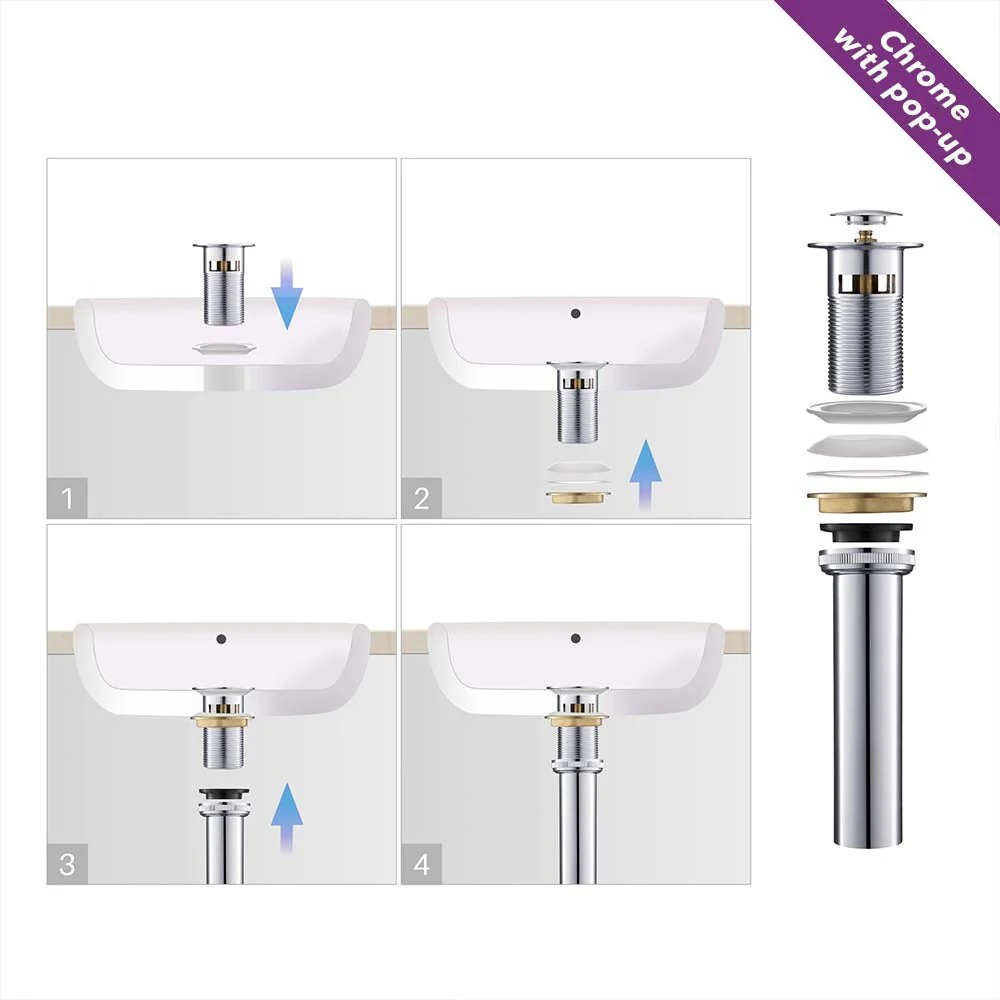 Chrome
with pop-up

1

2

3

4