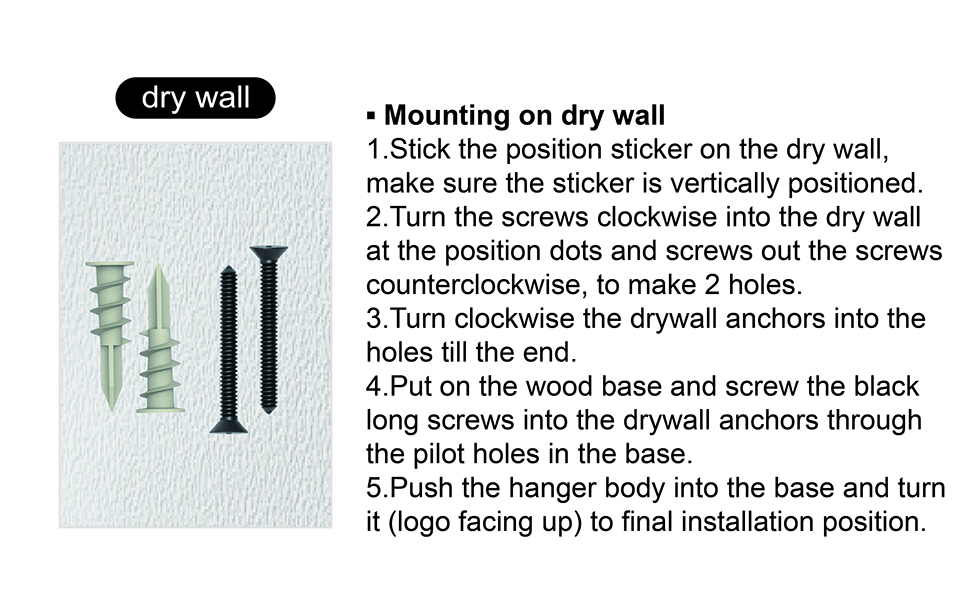 dry wall

▪ Mounting on dry wall
1.Stick the position sticker on the dry wall, make sure the sticker is vertically positioned.
2.Turn the screws clockwise into the dry wall at the position dots and screws out the screws counterclockwise, to make 2 holes.
3.Turn clockwise the drywall anchors into the holes till the end.
4.Put on the wood base and screw the black long screws into the drywall anchors through the pilot holes in the base.
5.Push the hanger body into the base and turn it (logo facing up) to final installation position.