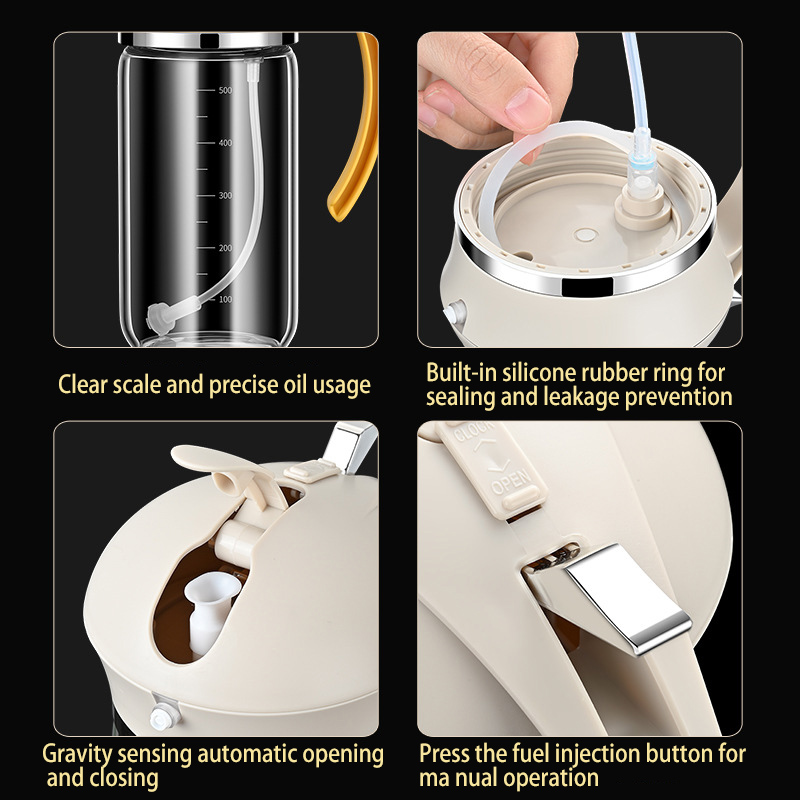 500
400
300
200
100

Clear scale and precise oil usage

Built-in silicone rubber ring for sealing and leakage prevention

CLOCK
OPEN

Gravity sensing automatic opening and closing

Press the fuel injection button for ma nual operation