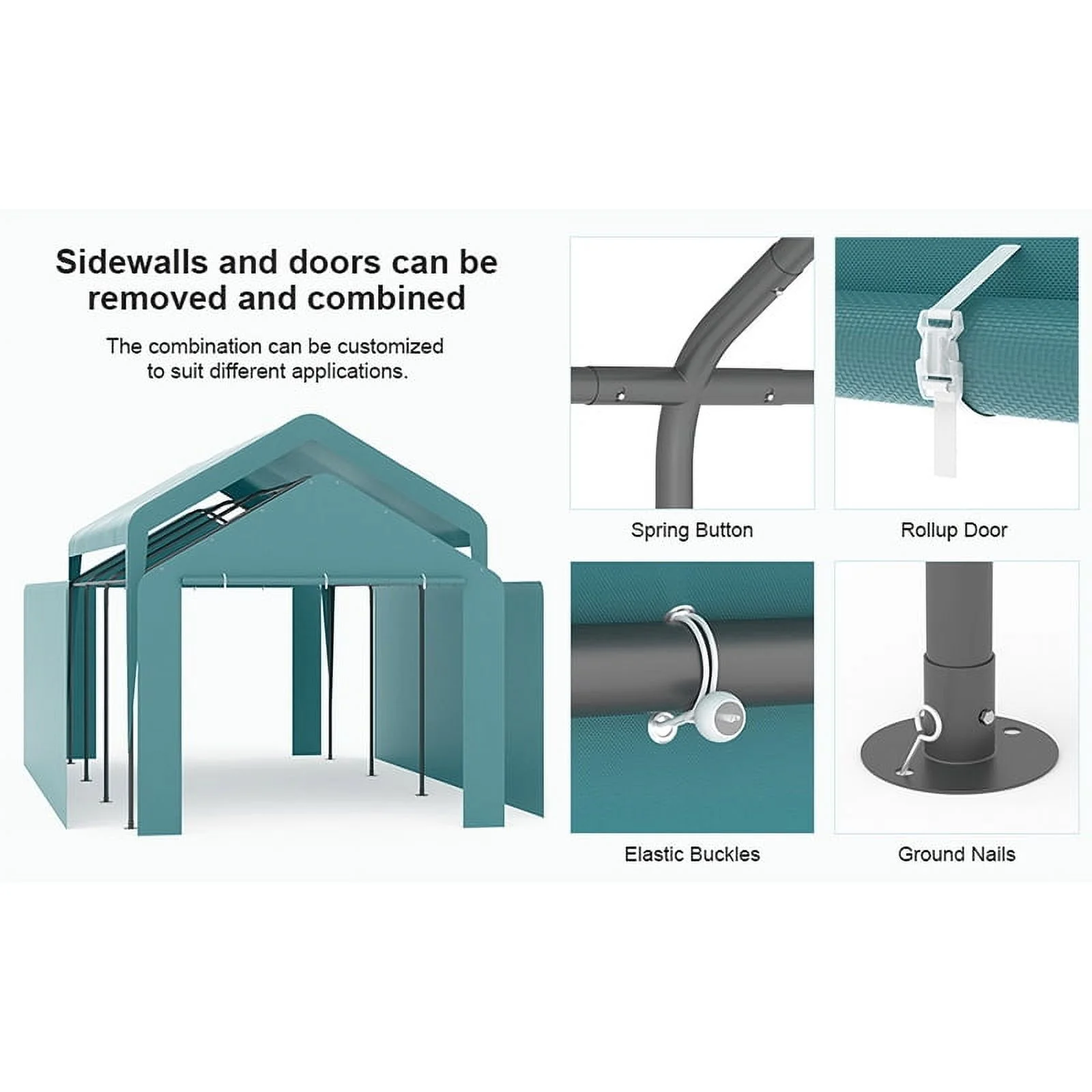 Sidewalls and doors can be removed and combined

The combination can be customized to suit different applications.

Spring Button

Rollup Door

Elastic Buckles

Ground Nails