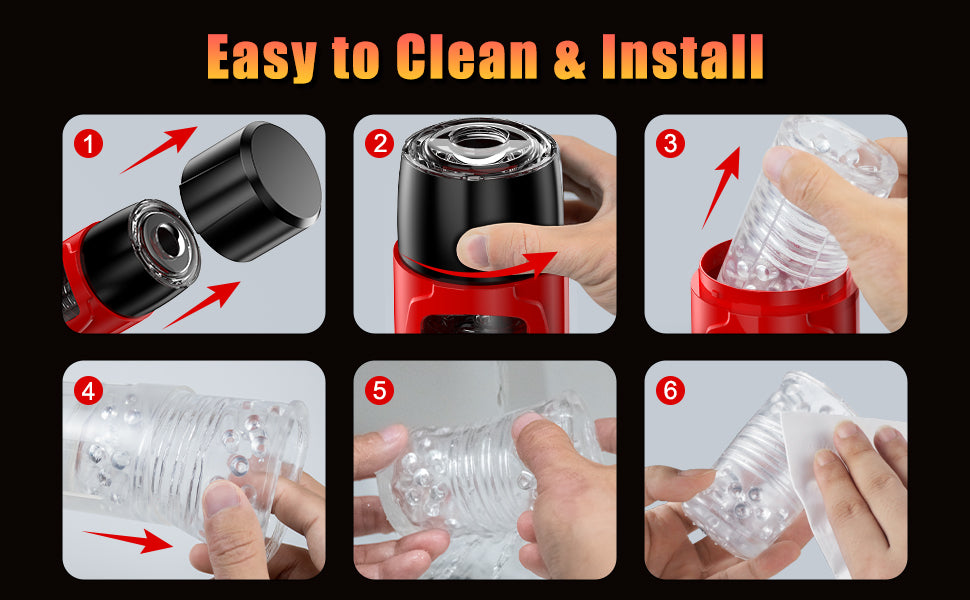 Easy to Clean & Install

1

2

3

4

5

6