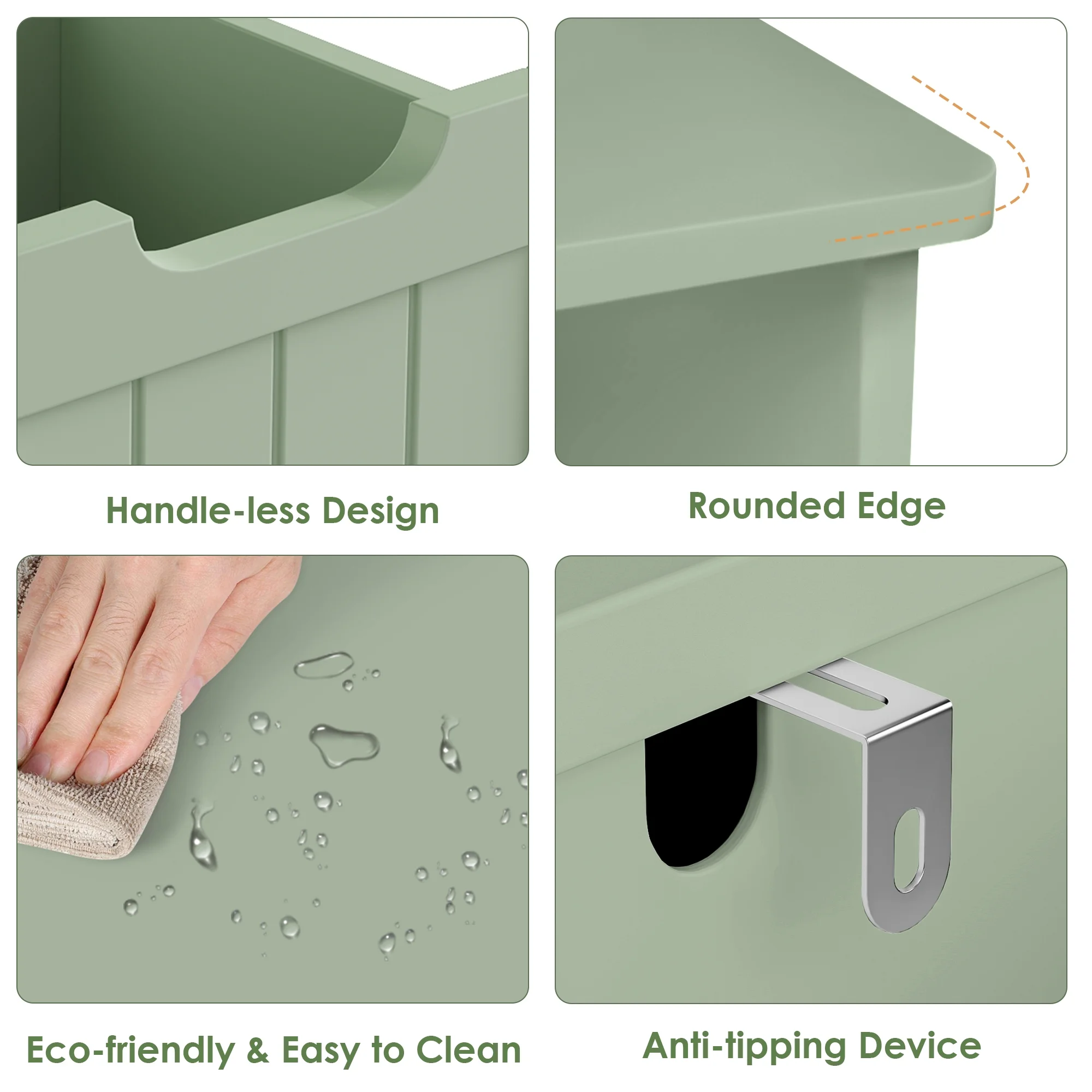 Handle-less Design

Rounded Edge

Eco-friendly & Easy to Clean

Anti-tipping Device