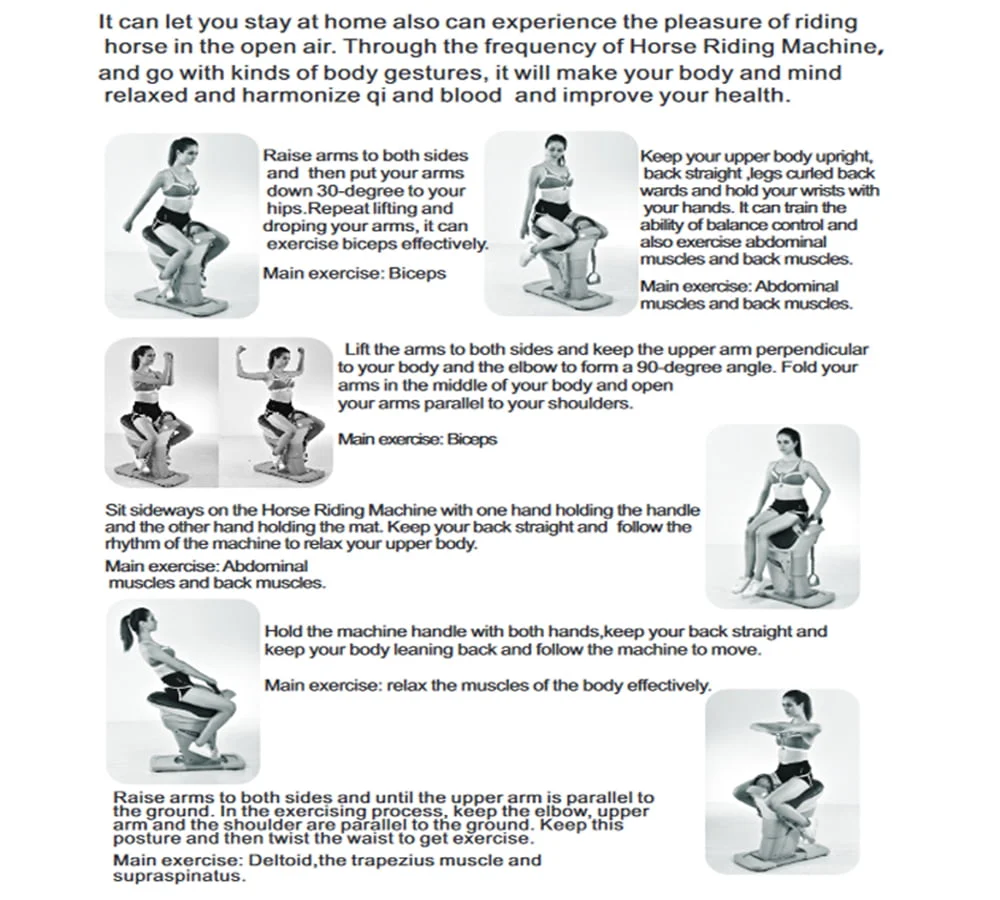 It can let you stay at home also can experience the pleasure of riding horse in the open air. Through the frequency of Horse Riding Machine, and go with kinds of body gestures, it will make your body and mind relaxed and harmonize qi and blood and improve your health.

Raise arms to both sides and then put your arms down 30-degree to your hips.Repeat lifting and droping your arms, it can exercise biceps effectively.

Main exercise: Biceps

Keep your upper body upright, back straight ,legs curled back wards and hold your wrists with your hands. It can train the ability of balance control and also exercise abdominal muscles and back muscles.

Main exercise: Abdominal muscles and back muscles.

Lift the arms to both sides and keep the upper arm perpendicular to your body and the elbow to form a 90-degree angle. Fold your arms in the middle of your body and open your arms parallel to your shoulders.

Main exercise: Biceps

Sit sideways on the Horse Riding Machine with one hand holding the handle and the other hand holding the mat. Keep your back straight and follow the rhythm of the machine to relax your upper body.

Main exercise: Abdominal muscles and back muscles.

Hold the machine handle with both hands,keep your back straight and keep your body leaning back and follow the machine to move.

Main exercise: relax the muscles of the body effectively.

Raise arms to both sides and until the upper arm is parallel to the ground. In the exercising process, keep the elbow, upper arm and the shoulder are parallel to the ground. Keep this posture and then twist the waist to get exercise.

Main exercise: Deltoid,the trapezius muscle and supraspinatus.