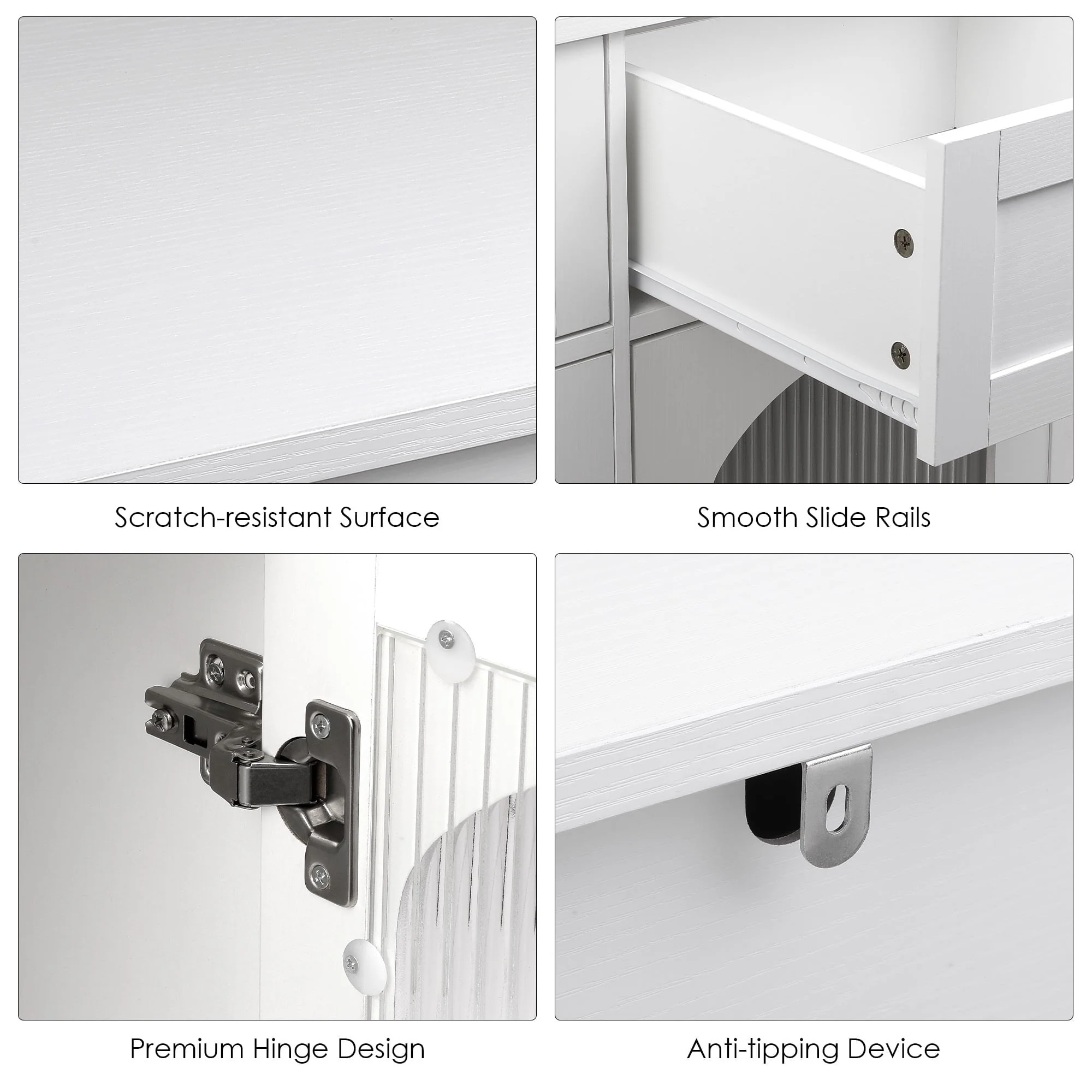 Scratch-resistant Surface

Smooth Slide Rails

Premium Hinge Design

Anti-tipping Device