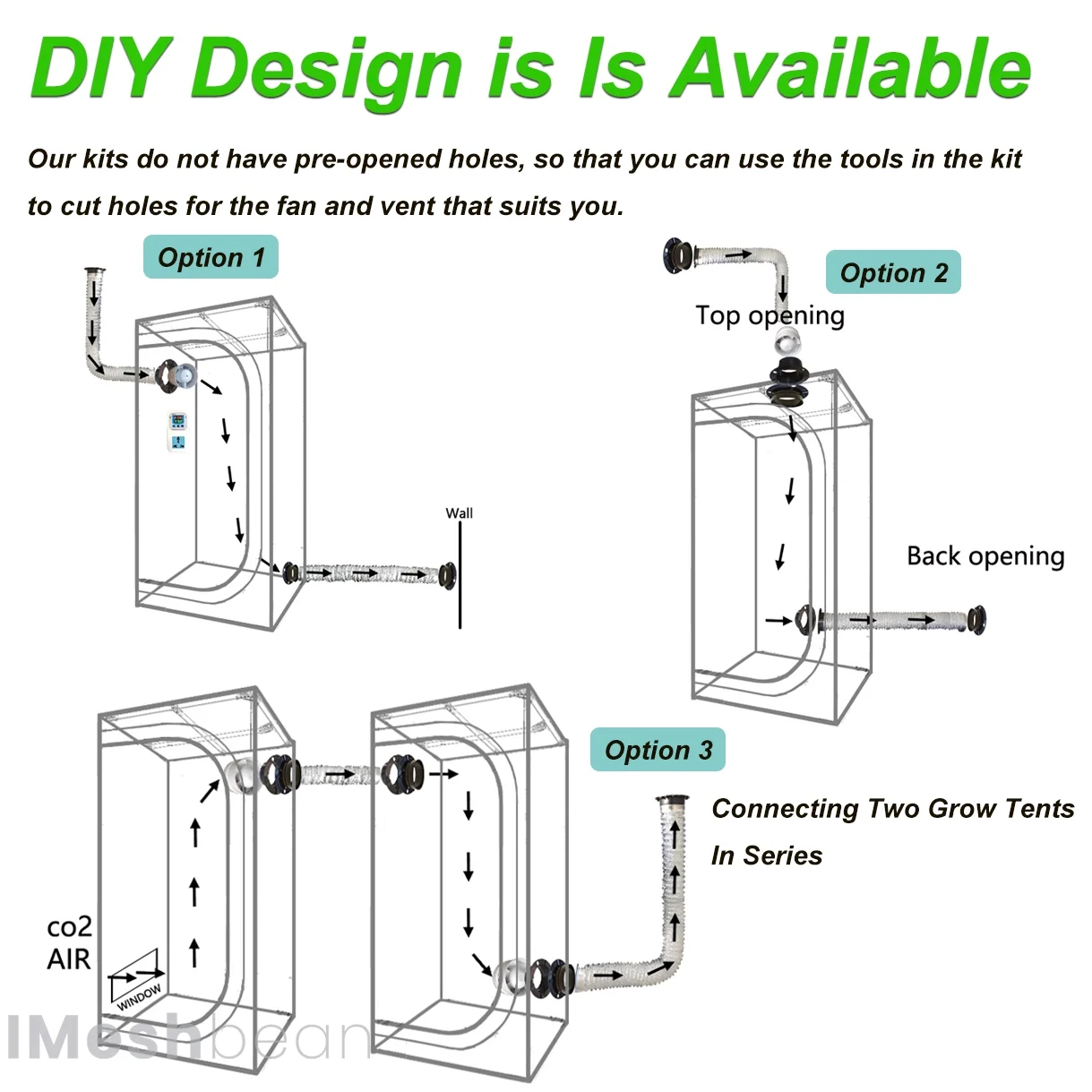 DIY Design is Is Available

Our kits do not have pre-opened holes, so that you can use the tools in the kit to cut holes for the fan and vent that suits you.

Option 1

Wall

Option 2

Top opening

Back opening

Option 3

Connecting Two Grow Tents In Series

co2
AIR

WINDOW

IMeshbean