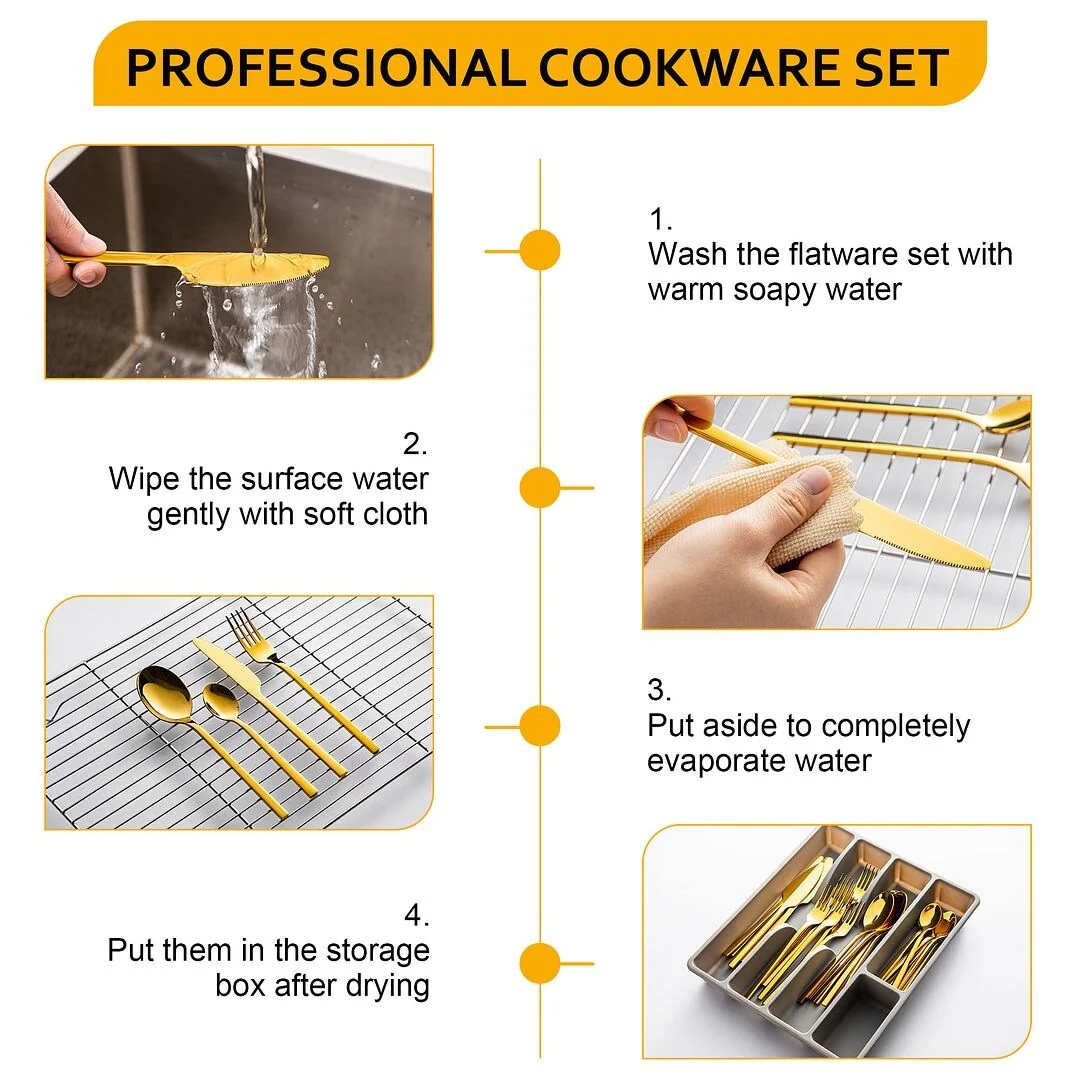 PROFESSIONAL COOKWARE SET

1.
Wash the flatware set with warm soapy water

2.
Wipe the surface water gently with soft cloth

3.
Put aside to completely evaporate water

4.
Put them in the storage box after drying