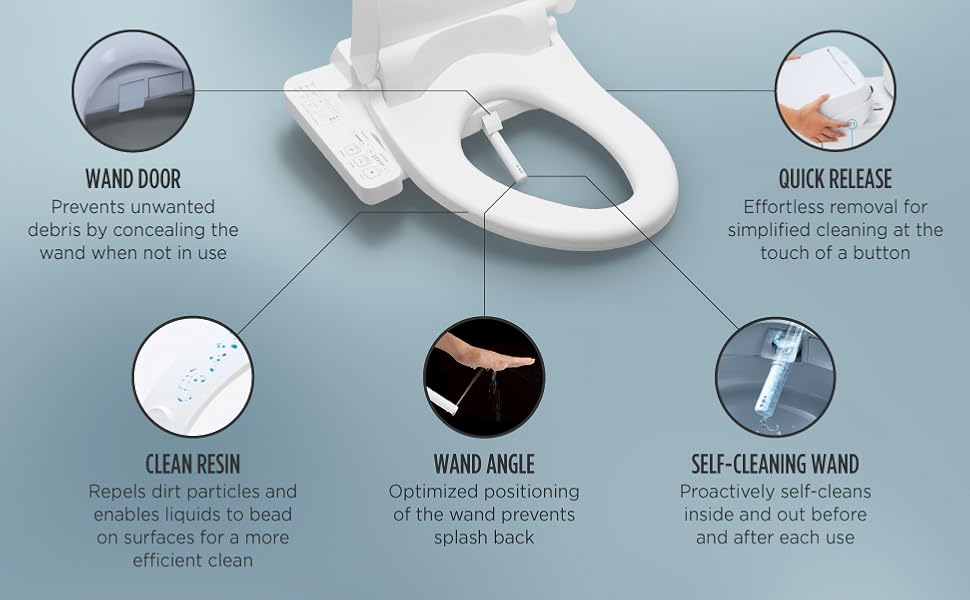 WAND DOOR
Prevents unwanted debris by concealing the wand when not in use

QUICK RELEASE
Effortless removal for simplified cleaning at the touch of a button

CLEAN RESIN
Repels dirt particles and enables liquids to bead on surfaces for a more efficient clean

WAND ANGLE
Optimized positioning of the wand prevents splash back

SELF-CLEANING WAND
Proactively self-cleans inside and out before and after each use