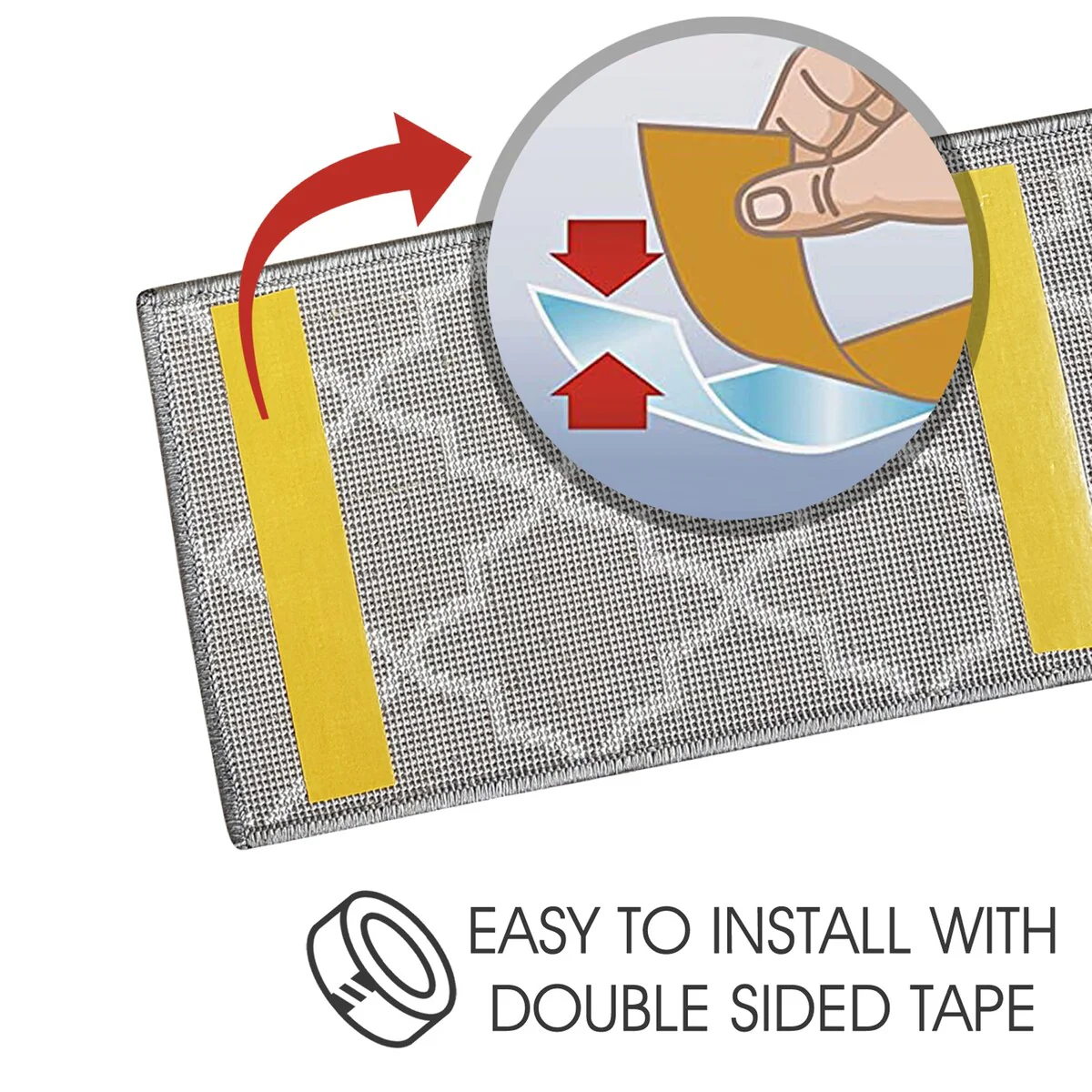 EASY TO INSTALL WITH
DOUBLE SIDED TAPE