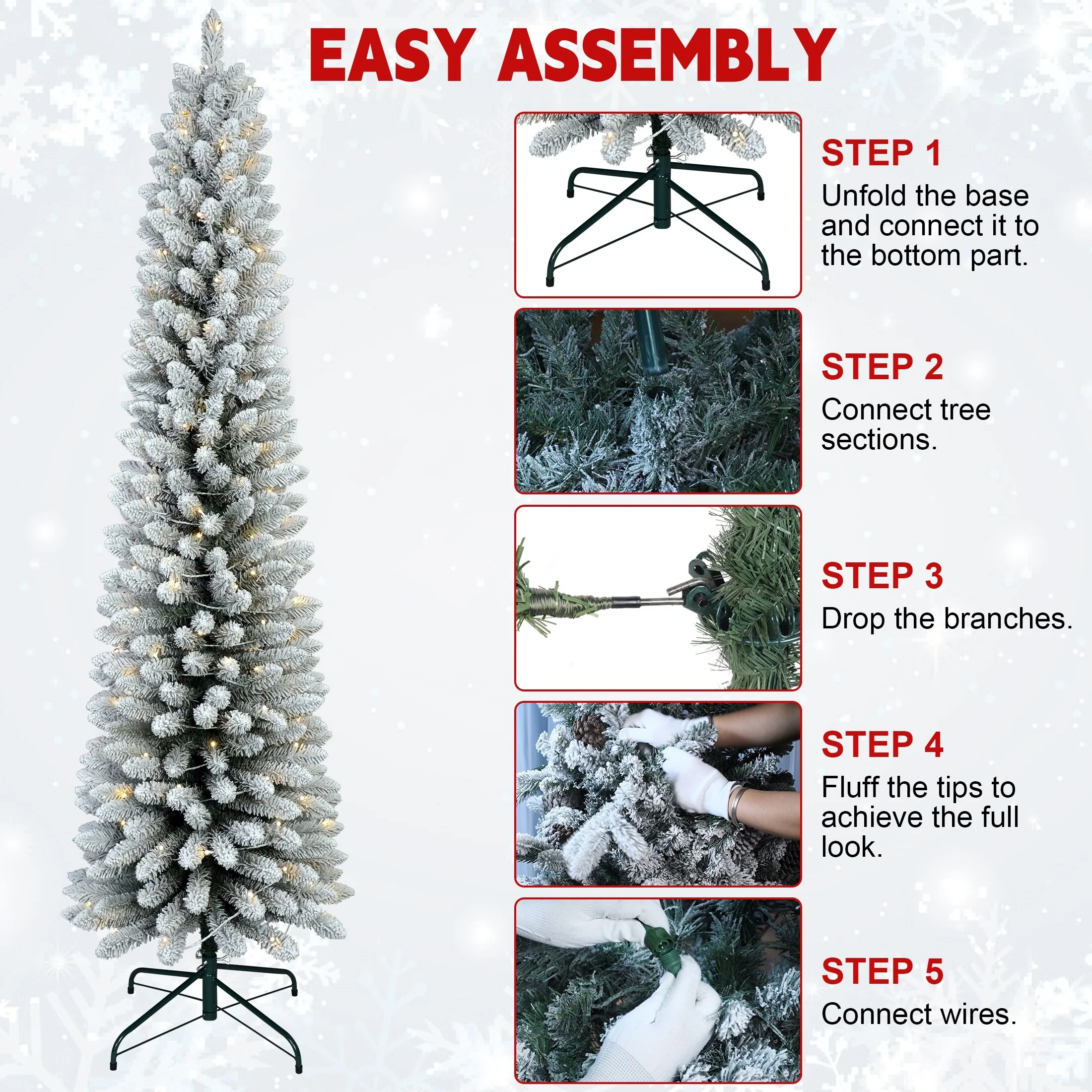 EASY ASSEMBLY

STEP 1
Unfold the base and connect it to the bottom part.

STEP 2
Connect tree sections.

STEP 3
Drop the branches.

STEP 4
Fluff the tips to achieve the full look.

STEP 5
Connect wires.