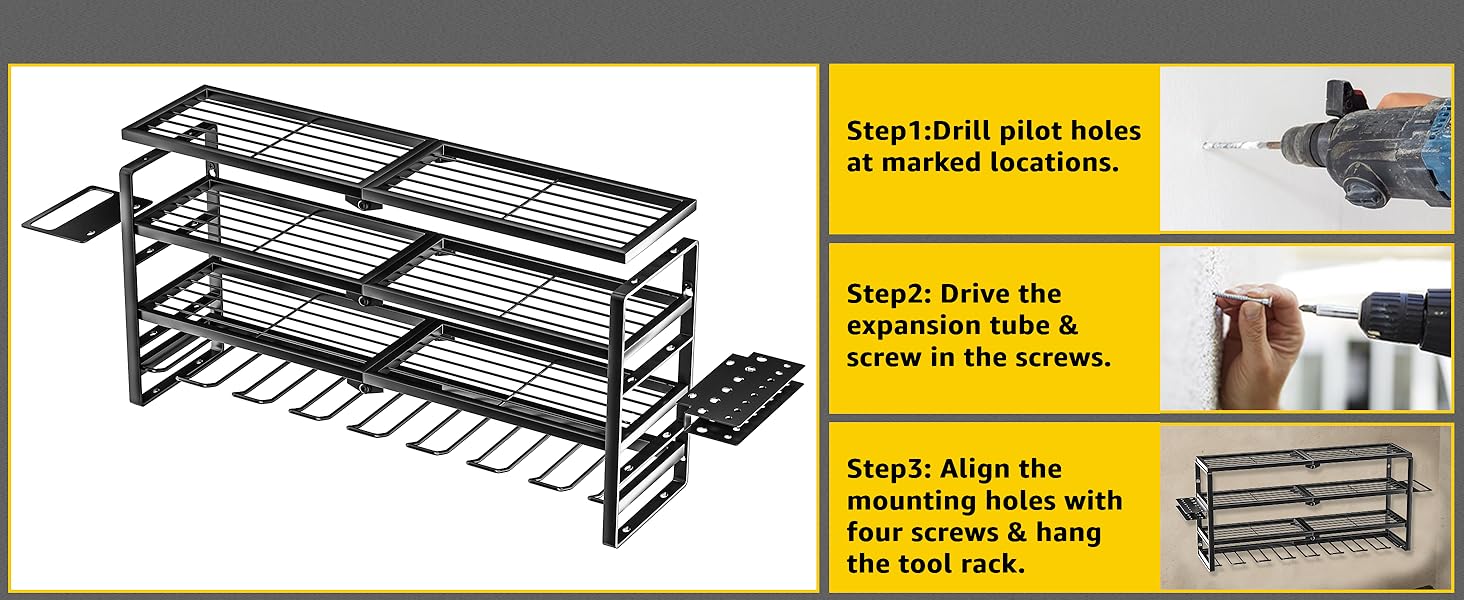 Step1:Drill pilot holes at marked locations.

Step2: Drive the expansion tube & screw in the screws.

Step3: Align the mounting holes with four screws & hang the tool rack.