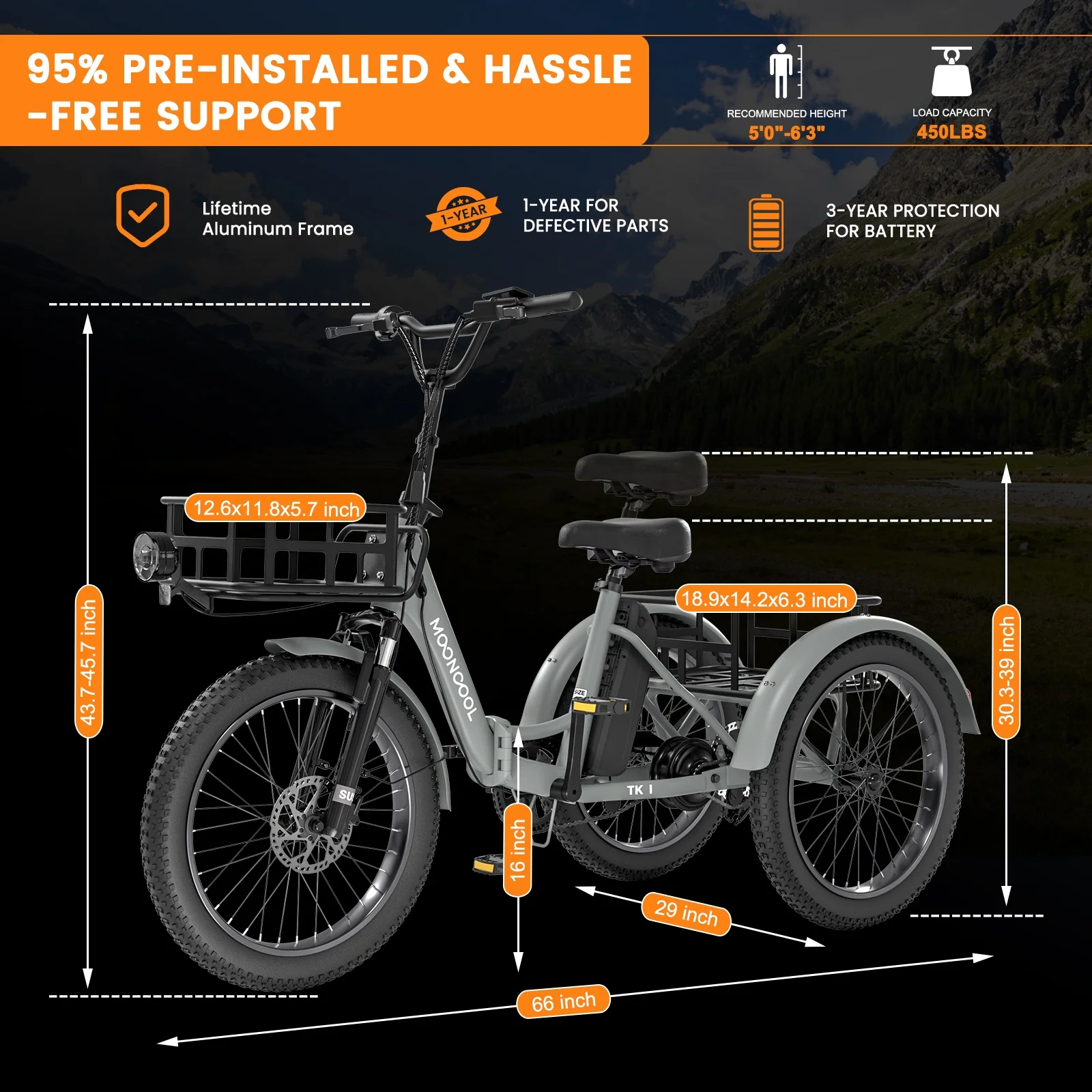 95% PRE-INSTALLED & HASSLE -FREE SUPPORT

RECOMMENDED HEIGHT
5'0"-6'3"

LOAD CAPACITY
450LBS

Lifetime Aluminum Frame

1-YEAR

1-YEAR FOR DEFECTIVE PARTS

3-YEAR PROTECTION FOR BATTERY

12.6x11.8x5.7 inch

18.9x14.2x6.3 inch

43.7-45.7 inch

30.3-39 inch

MOONCOOL

SIZE

TK I

SU

16 inch

29 inch

66 inch