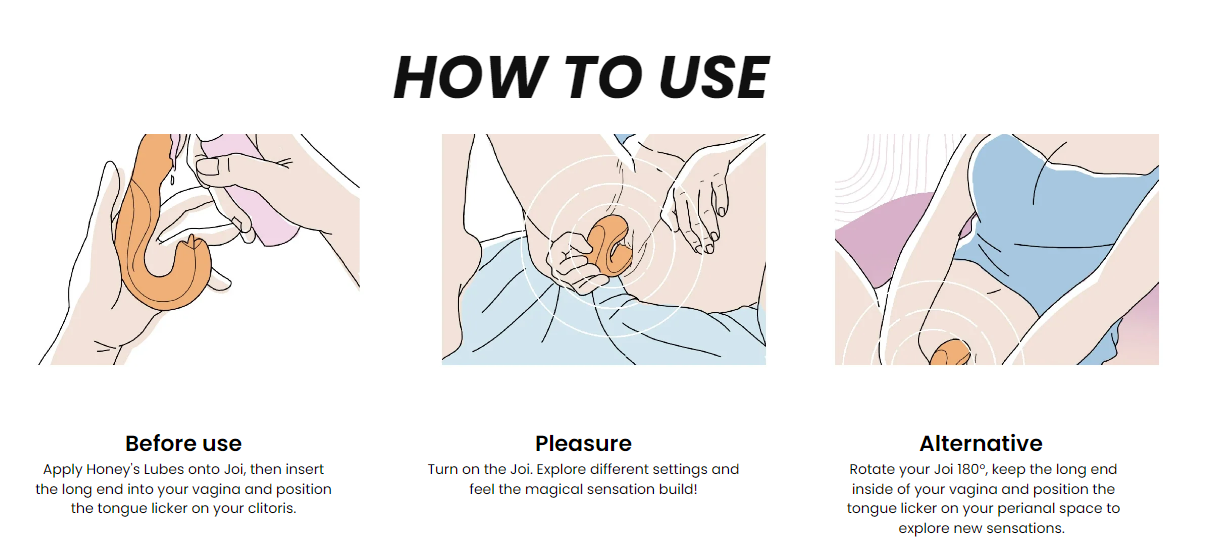 HOW TO USE

Before use
Apply Honey's Lubes onto Joi, then insert the long end into your vagina and position the tongue licker on your clitoris.

Pleasure
Turn on the Joi. Explore different settings and feel the magical sensation build!

Alternative
Rotate your Joi 180°, keep the long end inside of your vagina and position the tongue licker on your perianal space to explore new sensations.