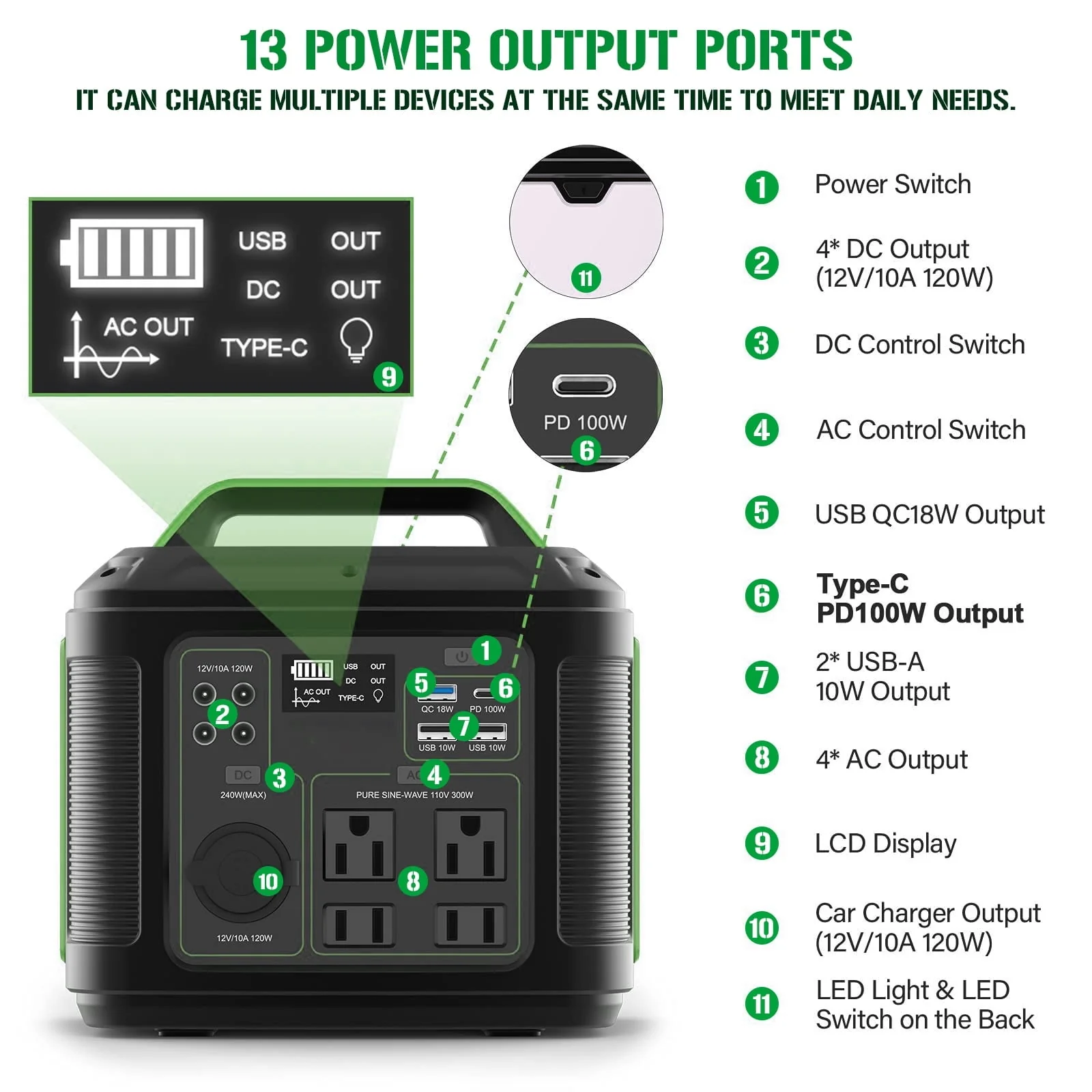 13 POWER OUTPUT PORTS
IT CAN CHARGE MULTIPLE DEVICES AT THE SAME TIME TO MEET DAILY NEEDS.

USB OUT
DC OUT
AC OUT
TYPE-C
9

11

PD 100W
6

12V/10A 120W
2
USB OUT
DC OUT
AC OUT
TYPE-C
1
5
6
QC 18W
PD 100W
7
USB 10W
USB 10W
DC
3
240W(MAX)
AC
4
PURE SINE-WAVE 110V 300W
10
8
12V/10A 120W

1 Power Switch
2 4* DC Output (12V/10A 120W)
3 DC Control Switch
4 AC Control Switch
5 USB QC18W Output
6 Type-C PD100W Output
7 2* USB-A 10W Output
8 4* AC Output
9 LCD Display
10 Car Charger Output (12V/10A 120W)
11 LED Light & LED Switch on the Back