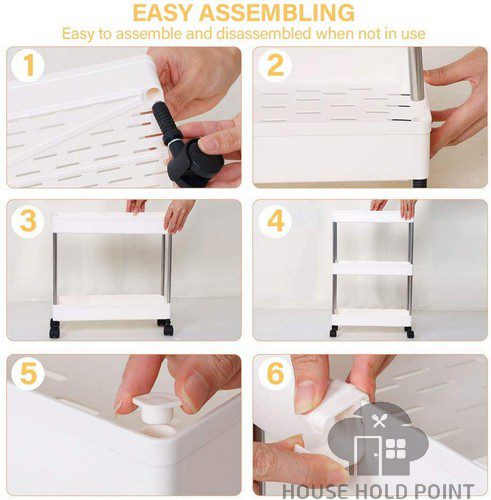 EASY ASSEMBLING
Easy to assemble and disassembled when not in use

1

2

3

4

5

6

HOUSE HOLD POINT