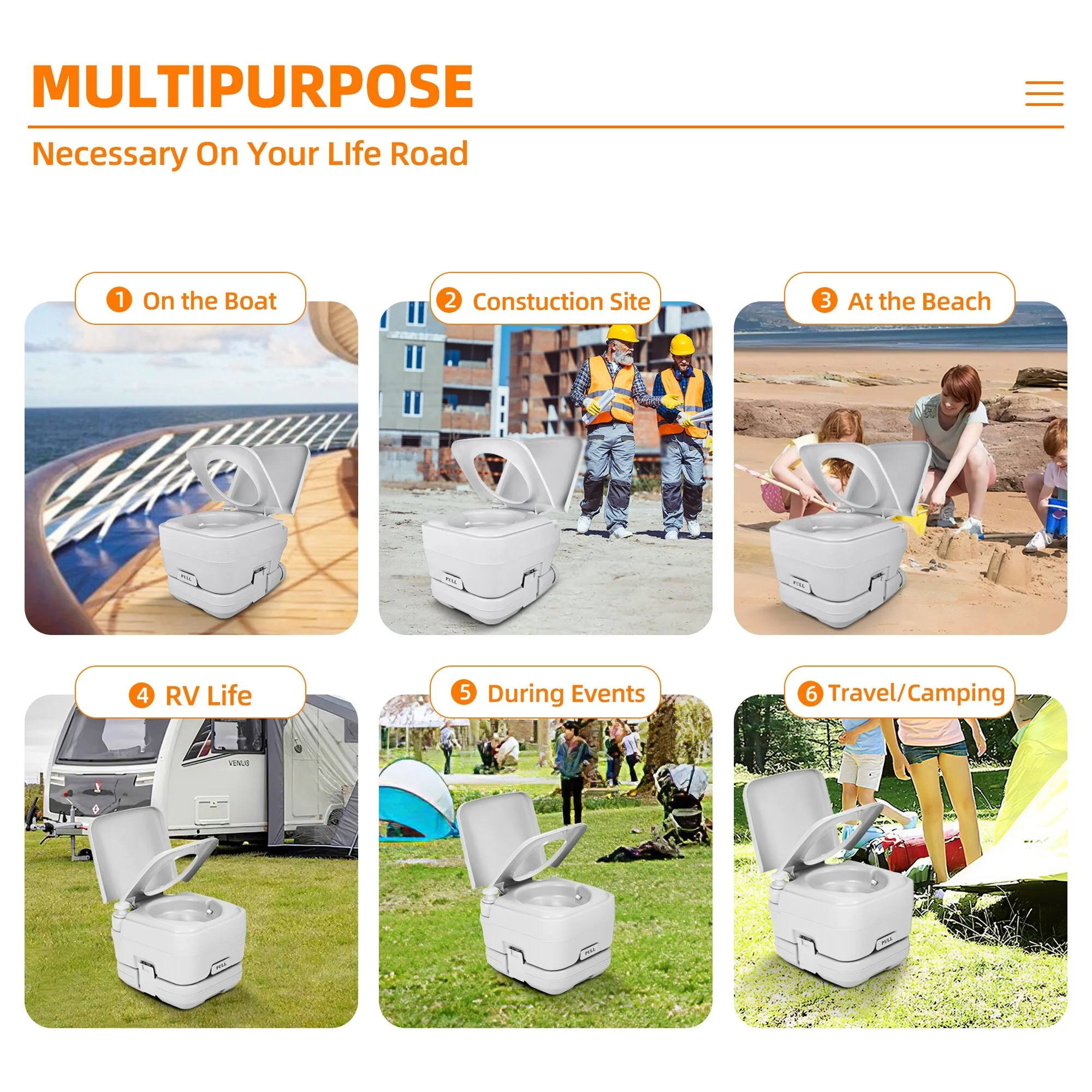 MULTIPURPOSE

Necessary On Your LIfe Road

1 On the Boat

PULL

2 Constuction Site

PULL

3 At the Beach

PULL

4 RV Life

VENUS

PULL

5 During Events

PULL

6 Travel/Camping

PULL