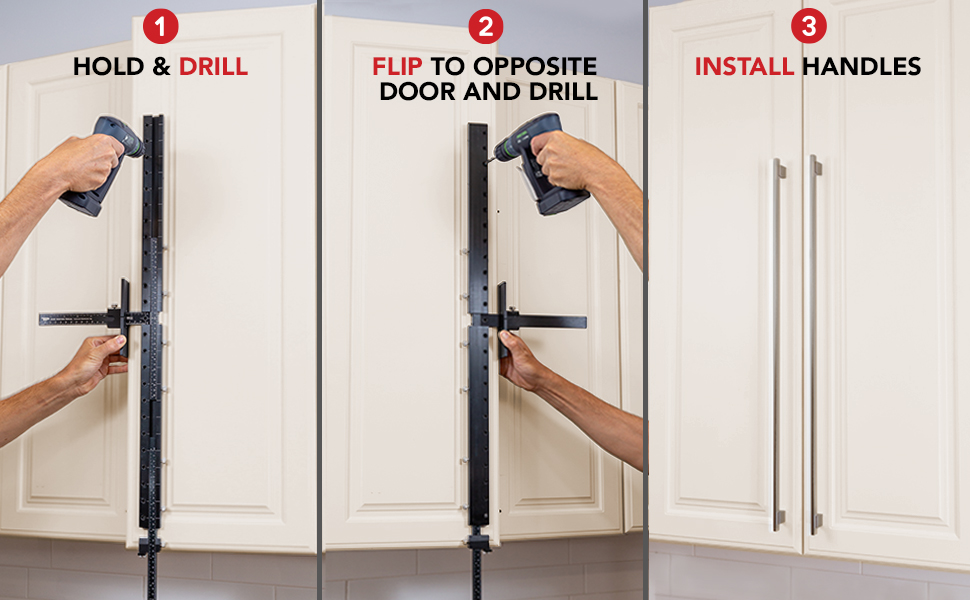 1
HOLD & DRILL

2
FLIP TO OPPOSITE DOOR AND DRILL

3
INSTALL HANDLES