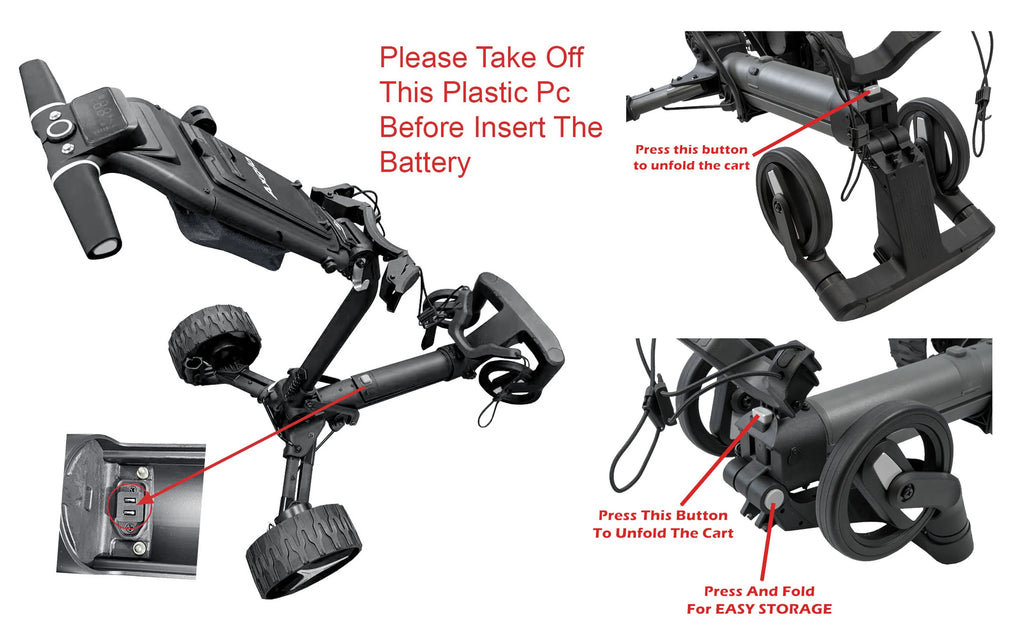 Please Take Off This Plastic Pc Before Insert The Battery

Press this button to unfold the cart

Press This Button To Unfold The Cart

Press And Fold For EASY STORAGE