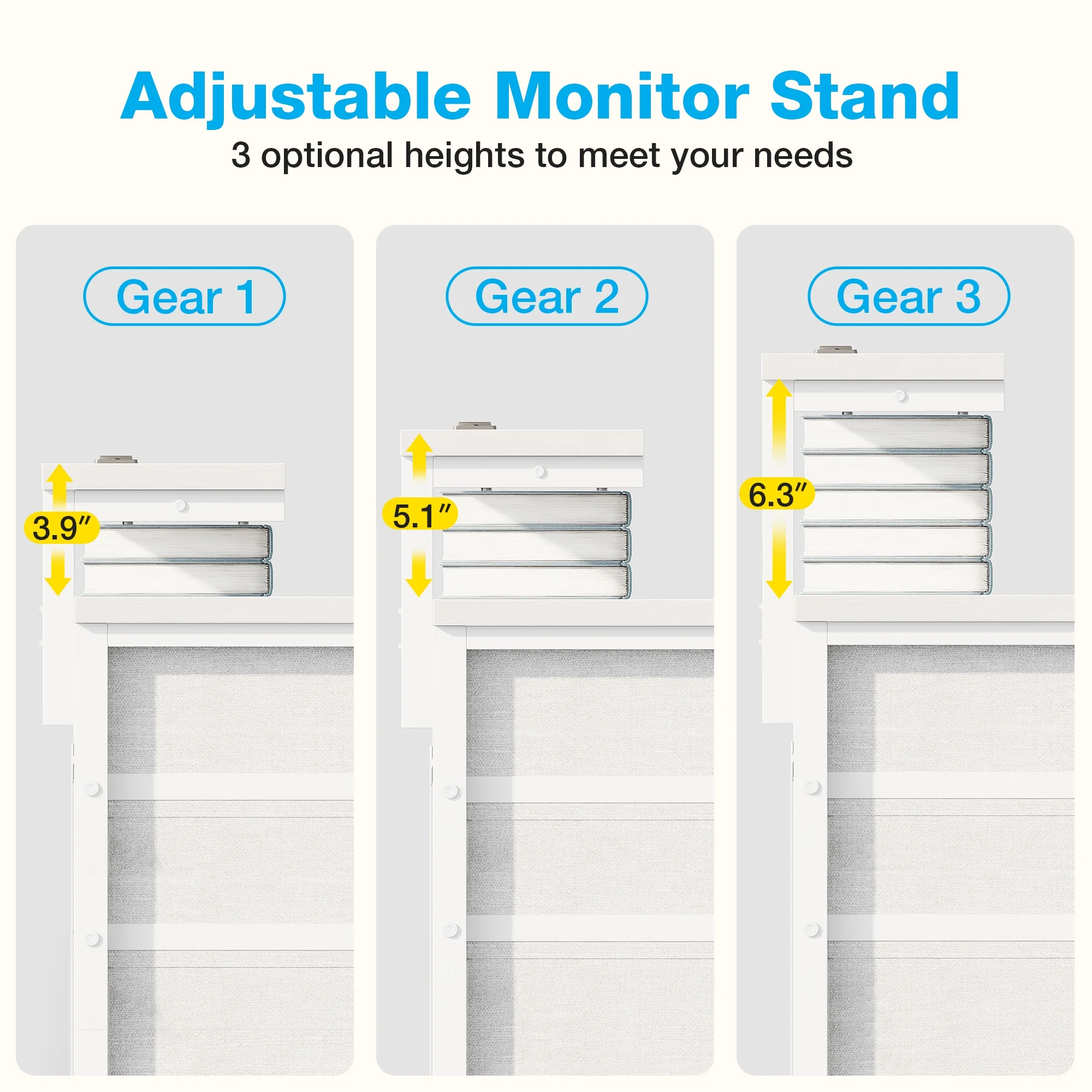 Adjustable Monitor Stand
3 optional heights to meet your needs

Gear 1

3.9″

Gear 2

5.1″

Gear 3

6.3″