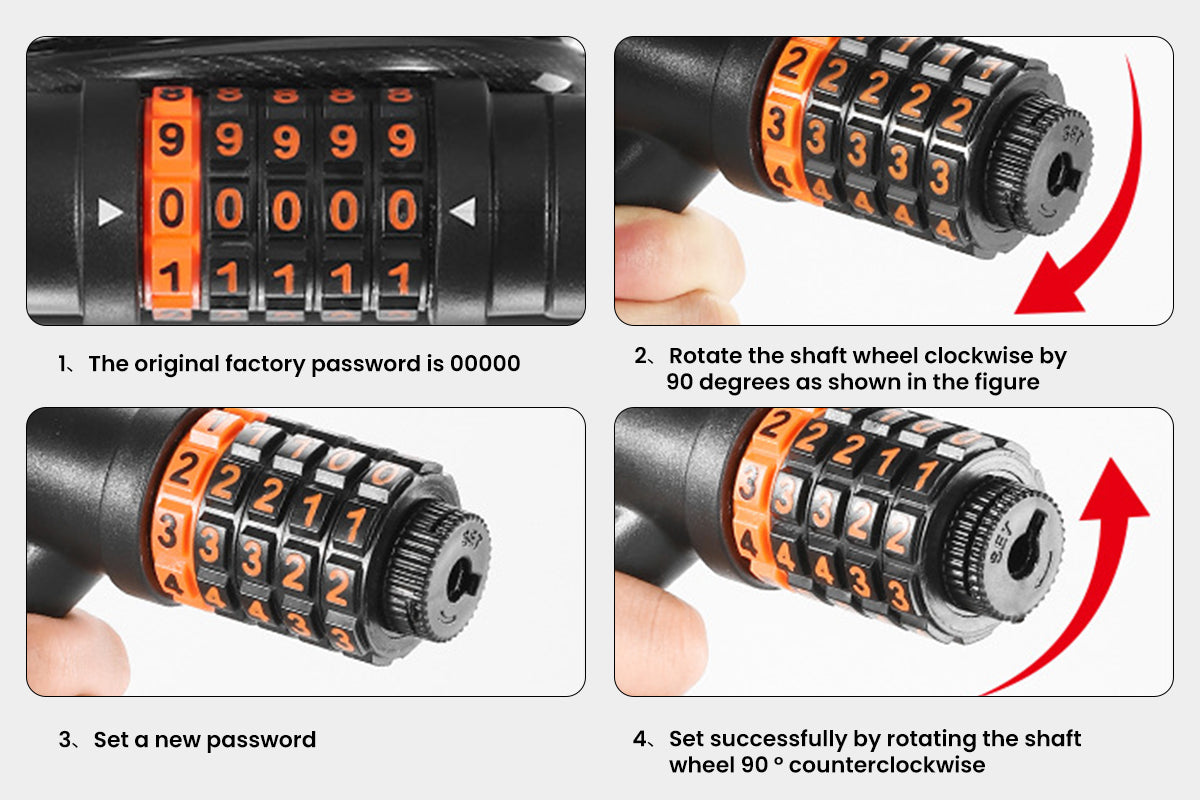 8 8 8 8 8
9 9 9 9 9
0 0 0 0 0
1 1 1 1 1

1、The original factory password is 00000

2 2 2 2 2
3 3 3 3 3
4 4 4 4 4
SET

2、Rotate the shaft wheel clockwise by 90 degrees as shown in the figure

2 2 2 1 1
3 3 3 2 2
4 4 4 3 3
SET

3、Set a new password

2 2 2 1 1
3 3 3 2 2
4 4 4 3 3
SET

4、Set successfully by rotating the shaft wheel 90 ° counterclockwise