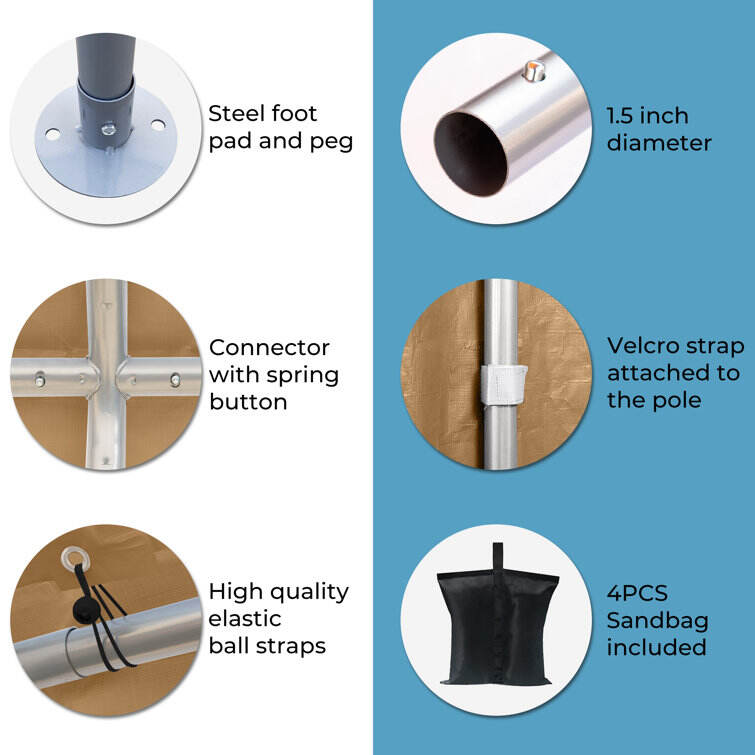 Steel foot pad and peg

Connector with spring button

High quality elastic ball straps

1.5 inch diameter

Velcro strap attached to the pole

4PCS Sandbag included