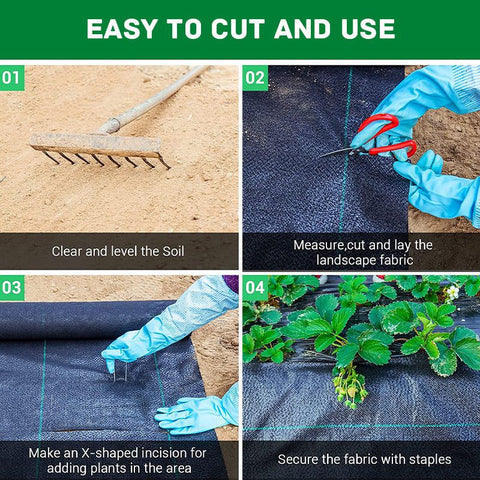 EASY TO CUT AND USE

01

Clear and level the Soil

02

Measure,cut and lay the landscape fabric

03

Make an X-shaped incision for adding plants in the area

04

Secure the fabric with staples