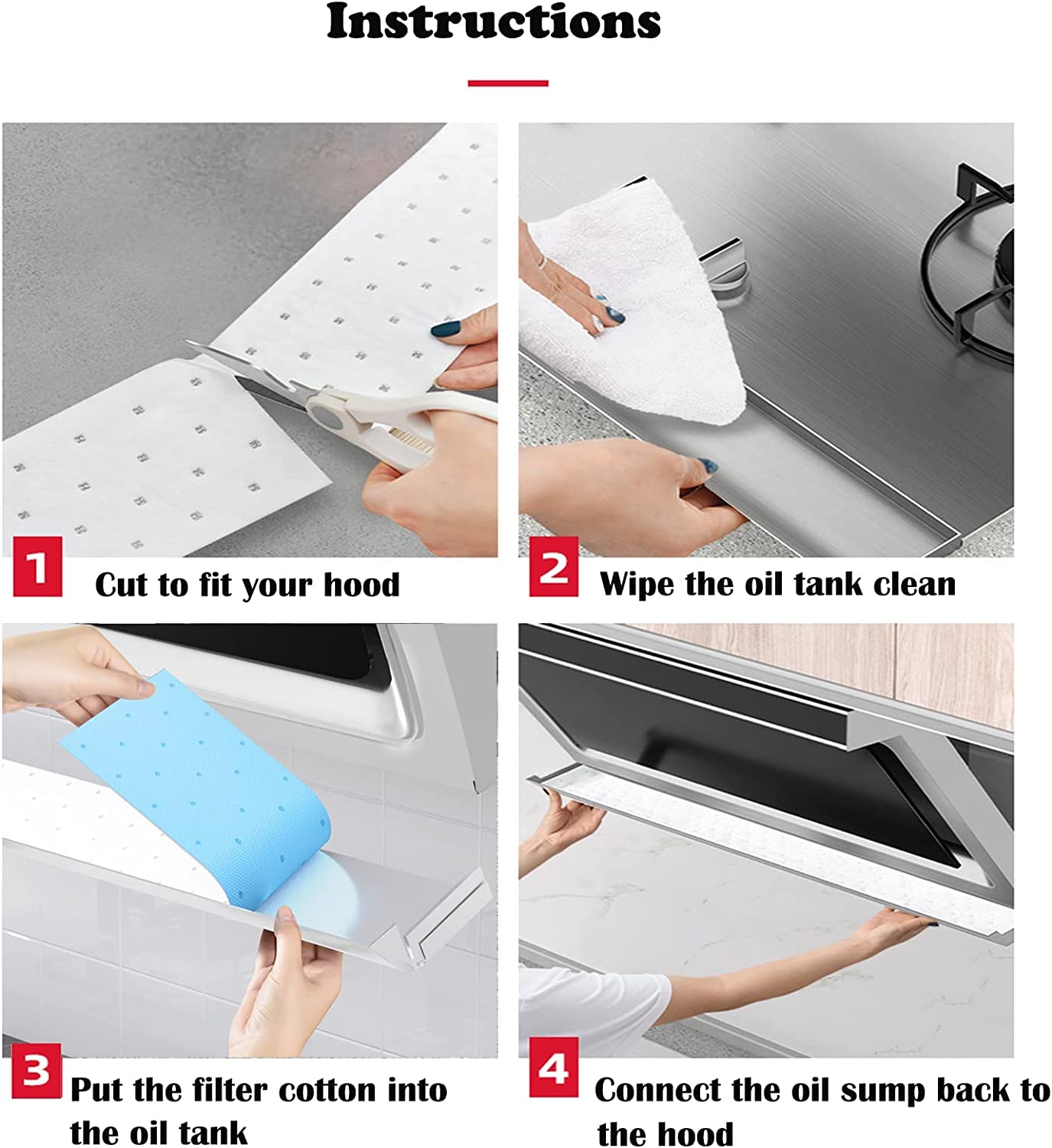 Instructions

1 Cut to fit your hood

2 Wipe the oil tank clean

3 Put the filter cotton into the oil tank

4 Connect the oil sump back to the hood