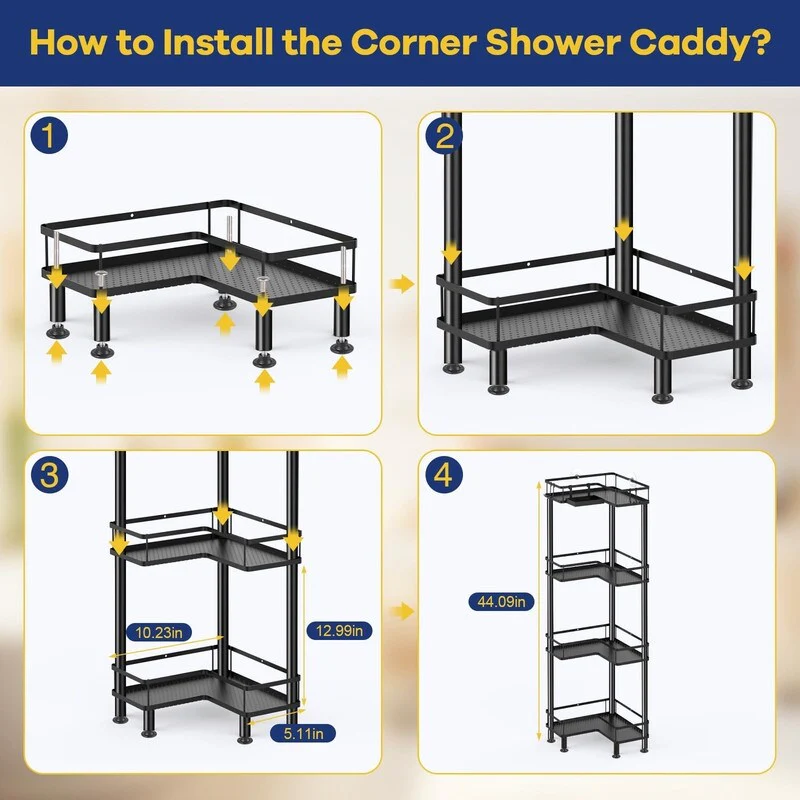 How to Install the Corner Shower Caddy?

1

2

3

10.23in

12.99in

5.11in

4

44.09in