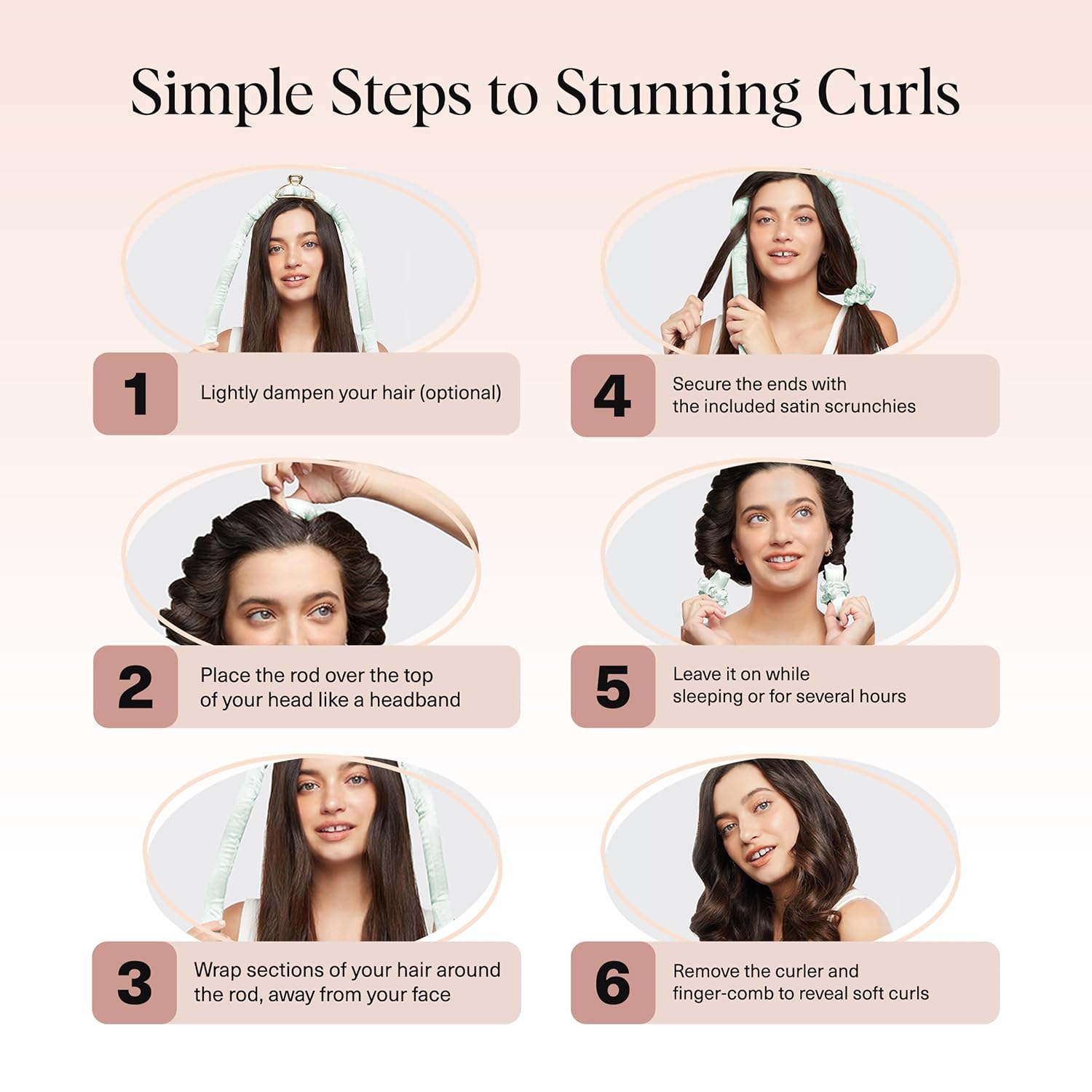 Simple Steps to Stunning Curls

1 Lightly dampen your hair (optional)

2 Place the rod over the top of your head like a headband

3 Wrap sections of your hair around the rod, away from your face

4 Secure the ends with the included satin scrunchies

5 Leave it on while sleeping or for several hours

6 Remove the curler and finger-comb to reveal soft curls