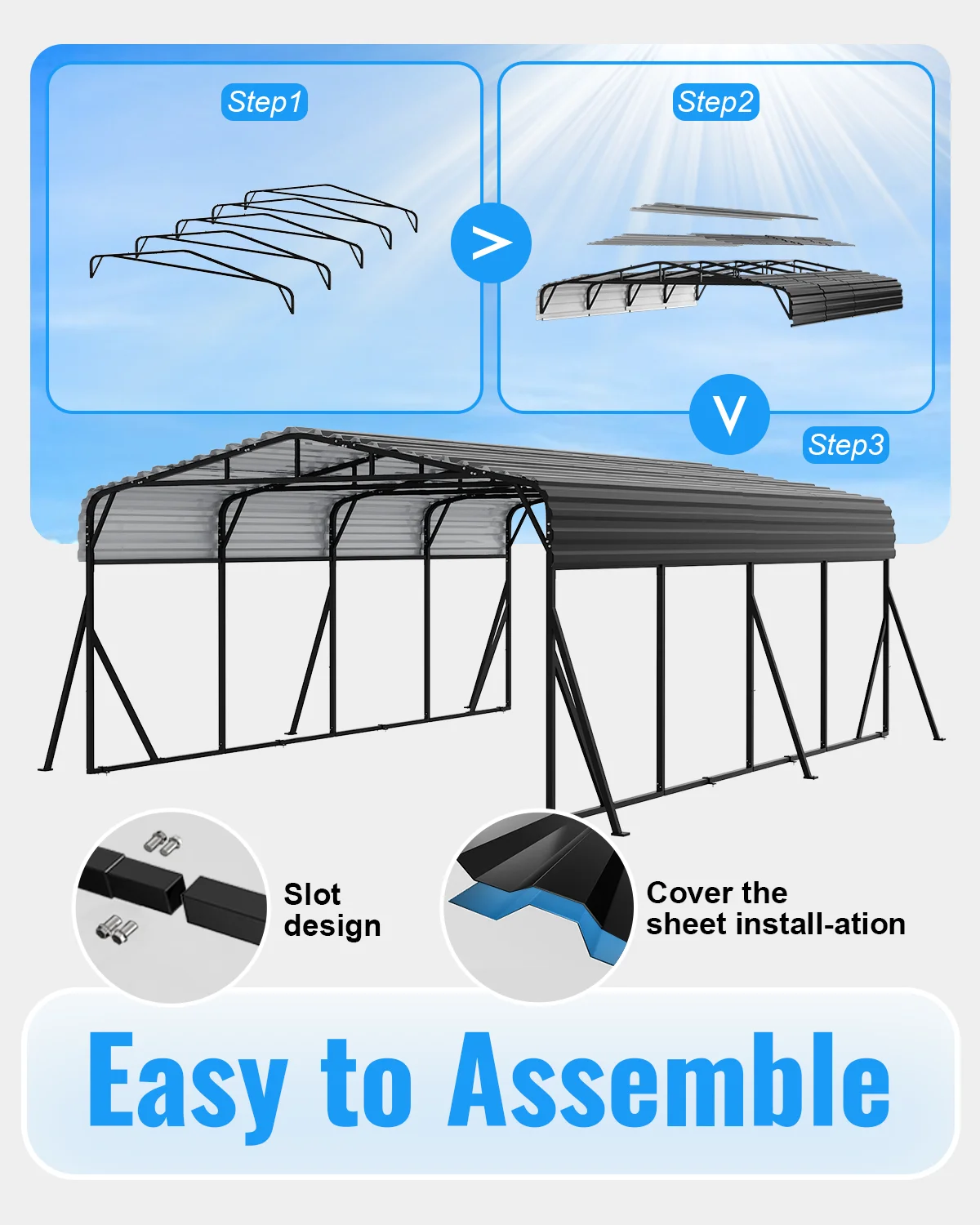 Step1

Step2

Step3

Slot design

Cover the sheet install-ation

Easy to Assemble