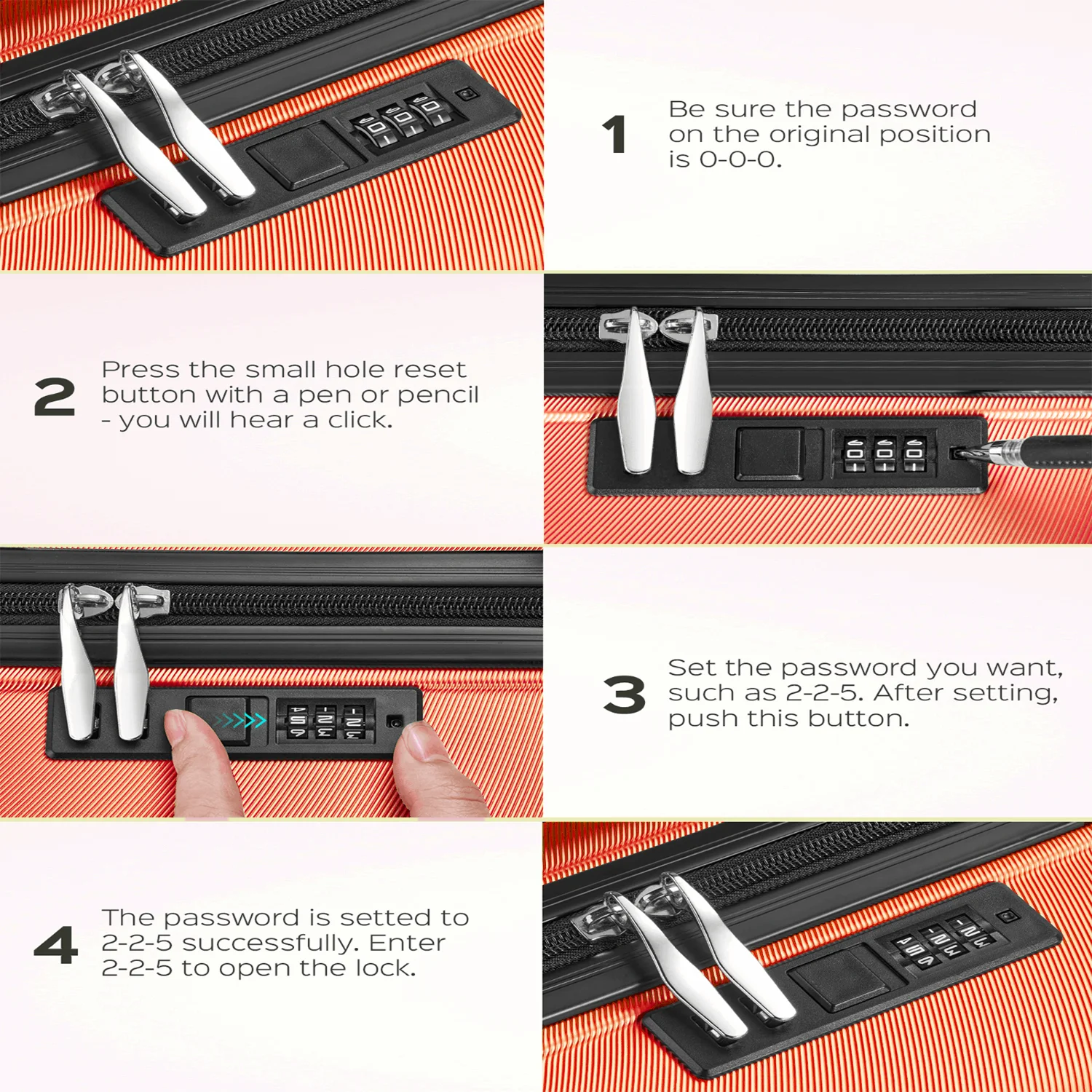 1 Be sure the password on the original position is 0-0-0.

2 Press the small hole reset button with a pen or pencil - you will hear a click.

3 Set the password you want, such as 2-2-5. After setting, push this button.

4 The password is setted to 2-2-5 successfully. Enter 2-2-5 to open the lock.