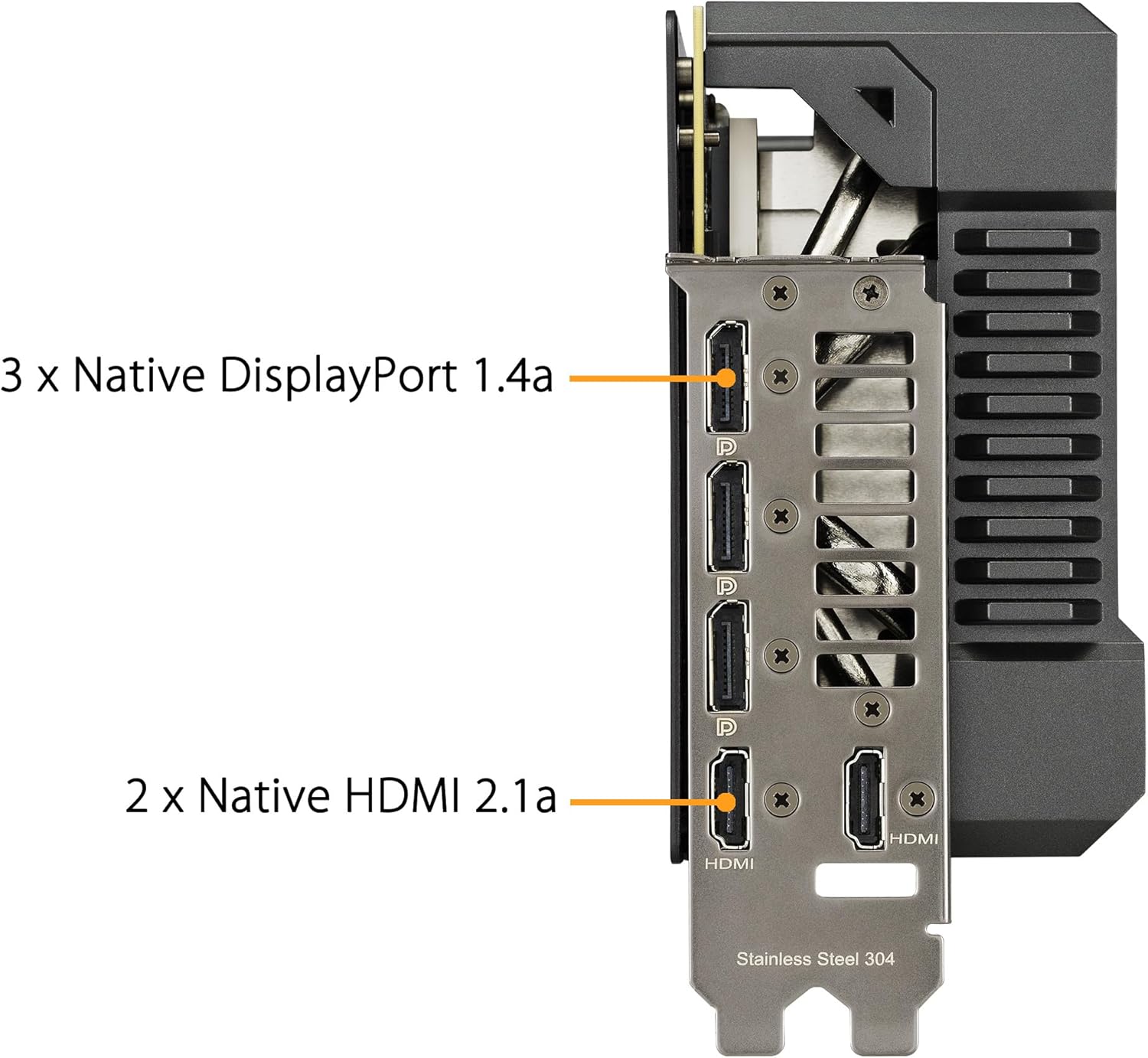 3 x Native DisplayPort 1.4a

2 x Native HDMI 2.1a

HDMI

HDMI

Stainless Steel 304