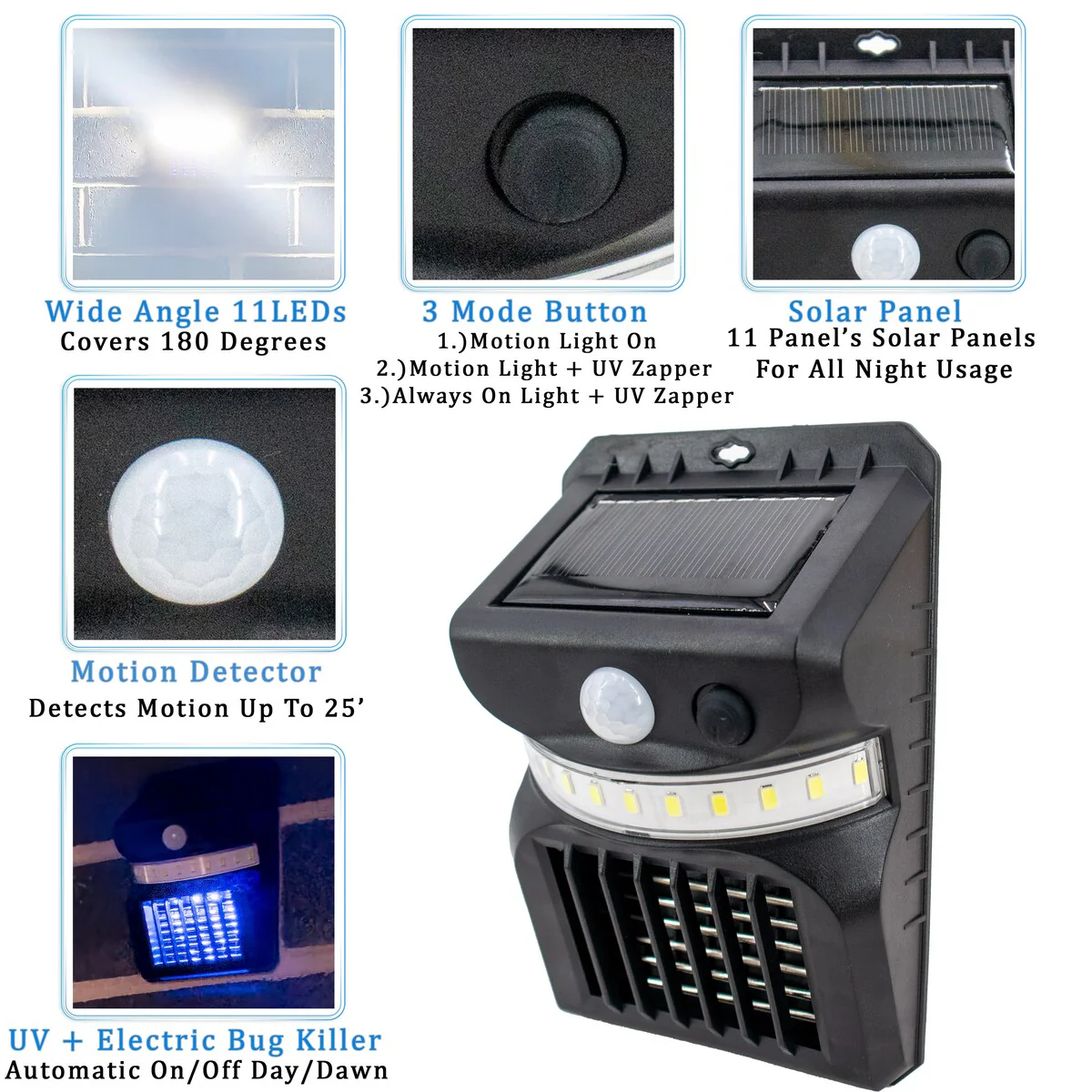 Wide Angle 11LEDs
Covers 180 Degrees

3 Mode Button
1.)Motion Light On
2.)Motion Light + UV Zapper
3.)Always On Light + UV Zapper

Solar Panel
11 Panel's Solar Panels
For All Night Usage

Motion Detector
Detects Motion Up To 25'

UV + Electric Bug Killer
Automatic On/Off Day/Dawn