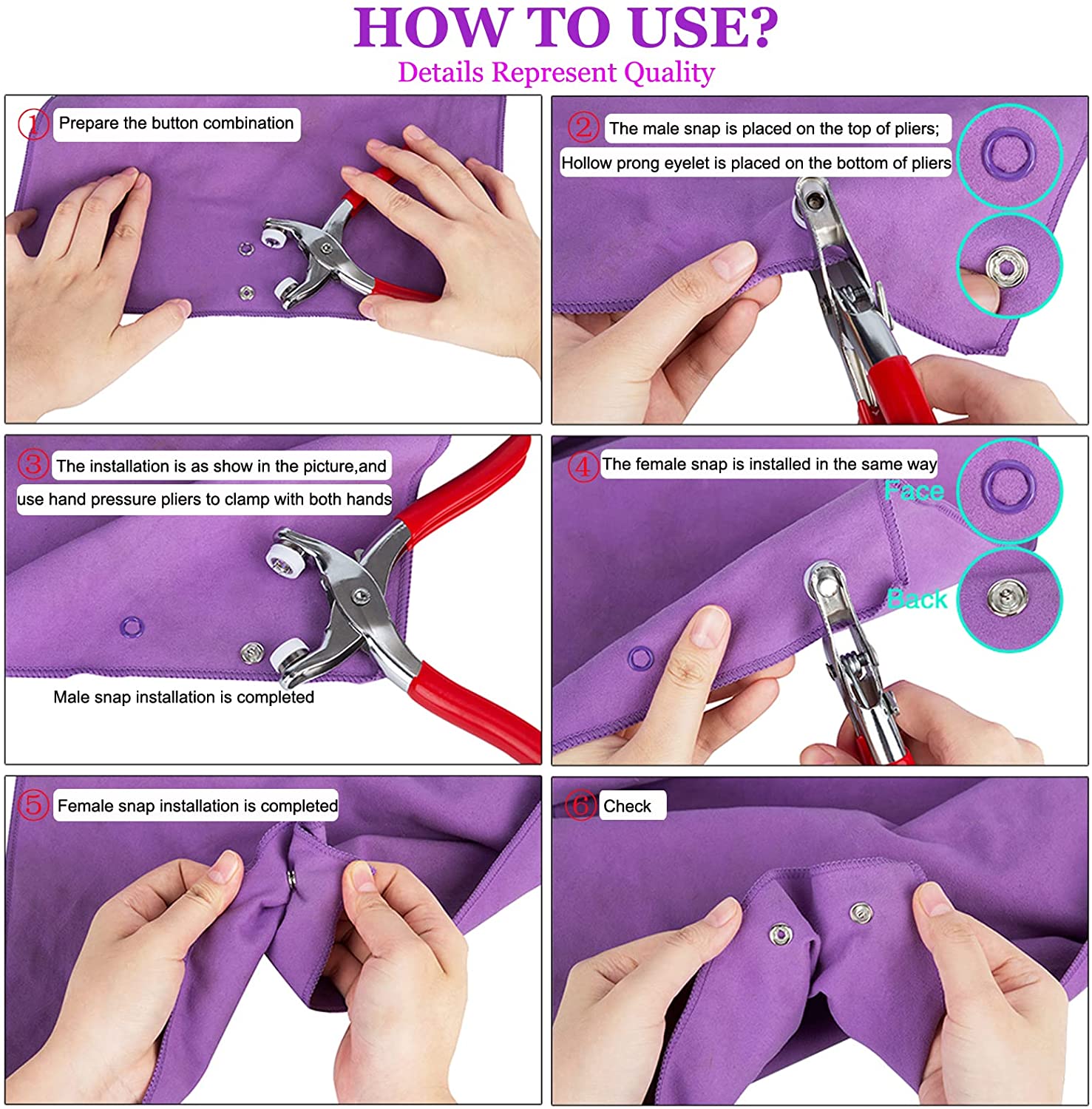 HOW TO USE?
Details Represent Quality

① Prepare the button combination

② The male snap is placed on the top of pliers;
Hollow prong eyelet is placed on the bottom of pliers

③ The installation is as show in the picture,and use hand pressure pliers to clamp with both hands

Male snap installation is completed

④ The female snap is installed in the same way

Face

Back

⑤ Female snap installation is completed

⑥ Check