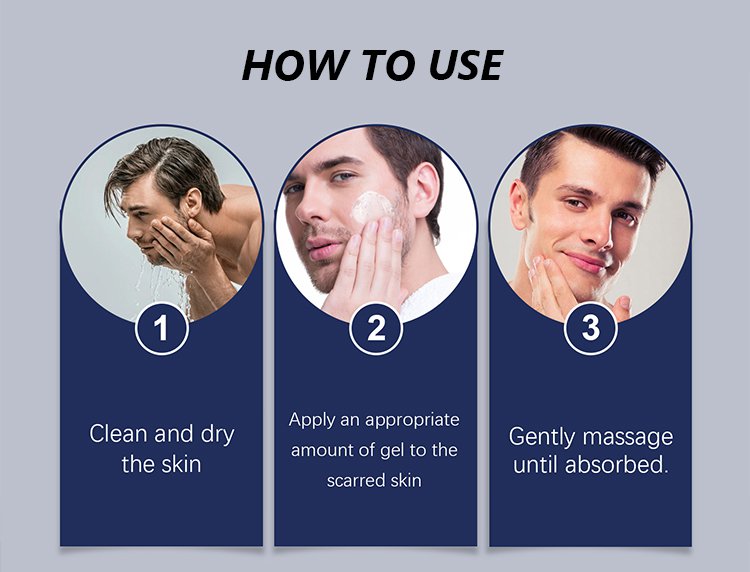 HOW TO USE

1

Clean and dry the skin

2

Apply an appropriate amount of gel to the scarred skin

3

Gently massage until absorbed.