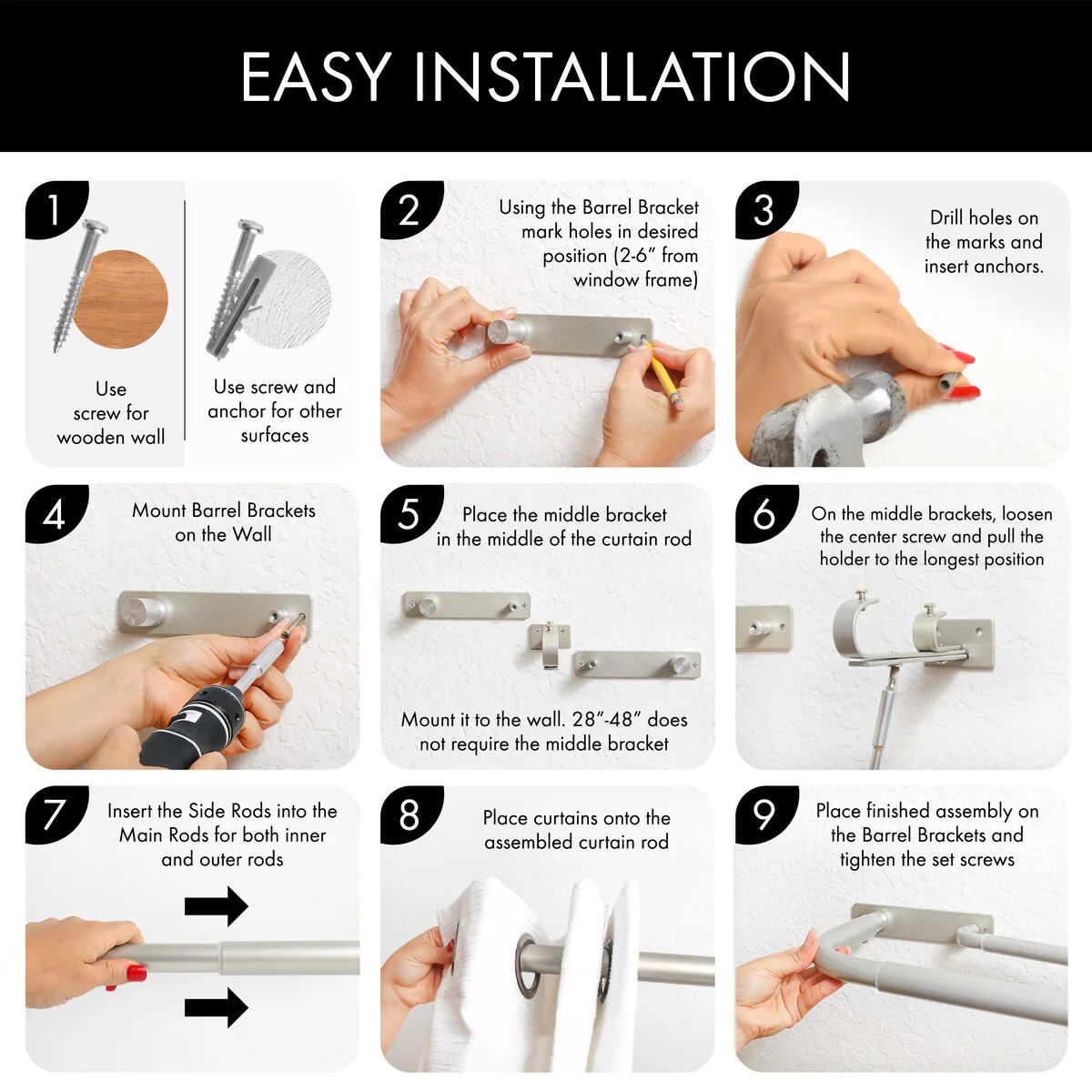 EASY INSTALLATION

1

Use screw for wooden wall

Use screw and anchor for other surfaces

2

Using the Barrel Bracket mark holes in desired position (2-6" from window frame)

3

Drill holes on the marks and insert anchors.

4

Mount Barrel Brackets on the Wall

5

Place the middle bracket in the middle of the curtain rod

Mount it to the wall. 28"-48" does not require the middle bracket

6

On the middle brackets, loosen the center screw and pull the holder to the longest position

7

Insert the Side Rods into the Main Rods for both inner and outer rods

8

Place curtains onto the assembled curtain rod

9

Place finished assembly on the Barrel Brackets and tighten the set screws