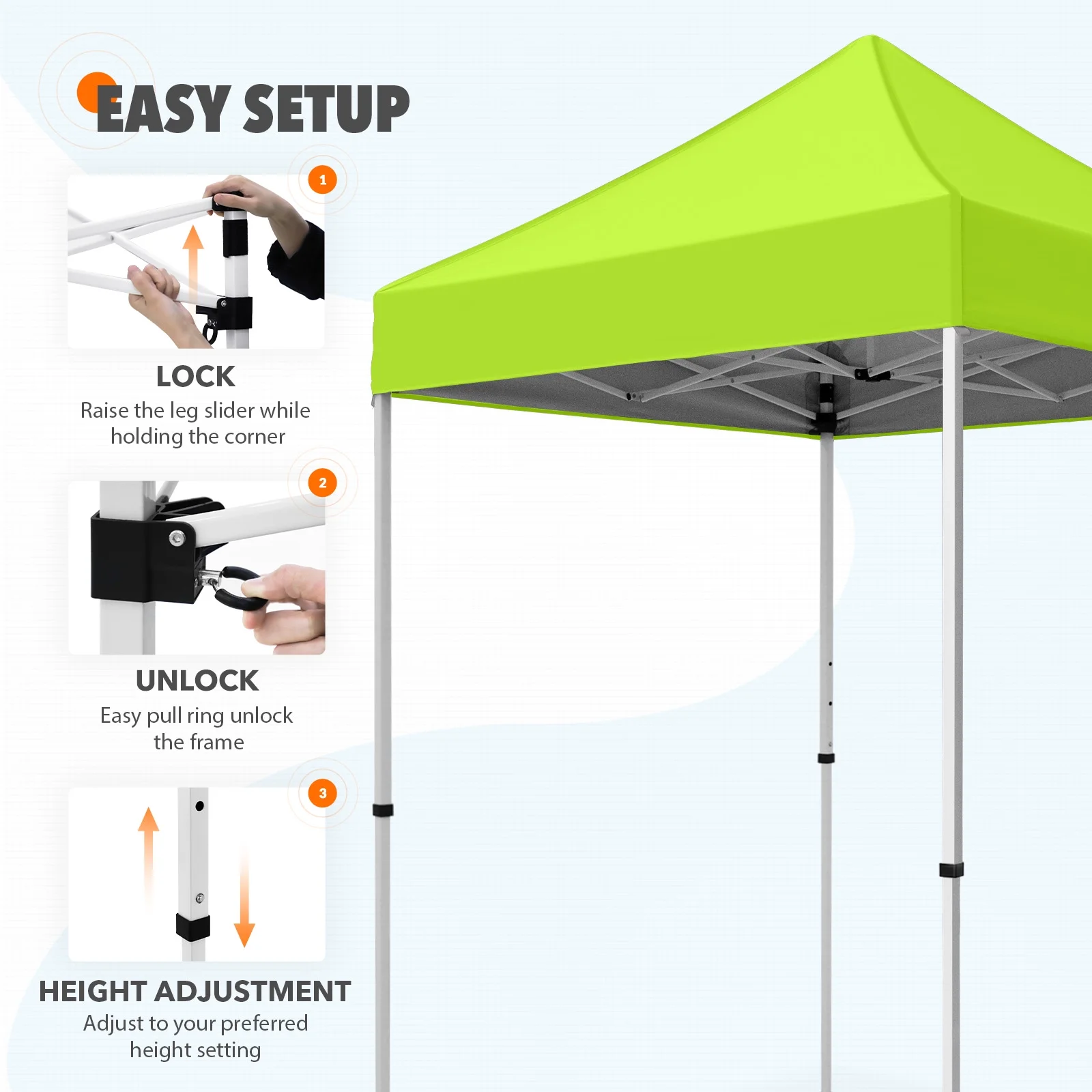 EASY SETUP

1

LOCK
Raise the leg slider while holding the corner

2

UNLOCK
Easy pull ring unlock the frame

3

HEIGHT ADJUSTMENT
Adjust to your preferred height setting