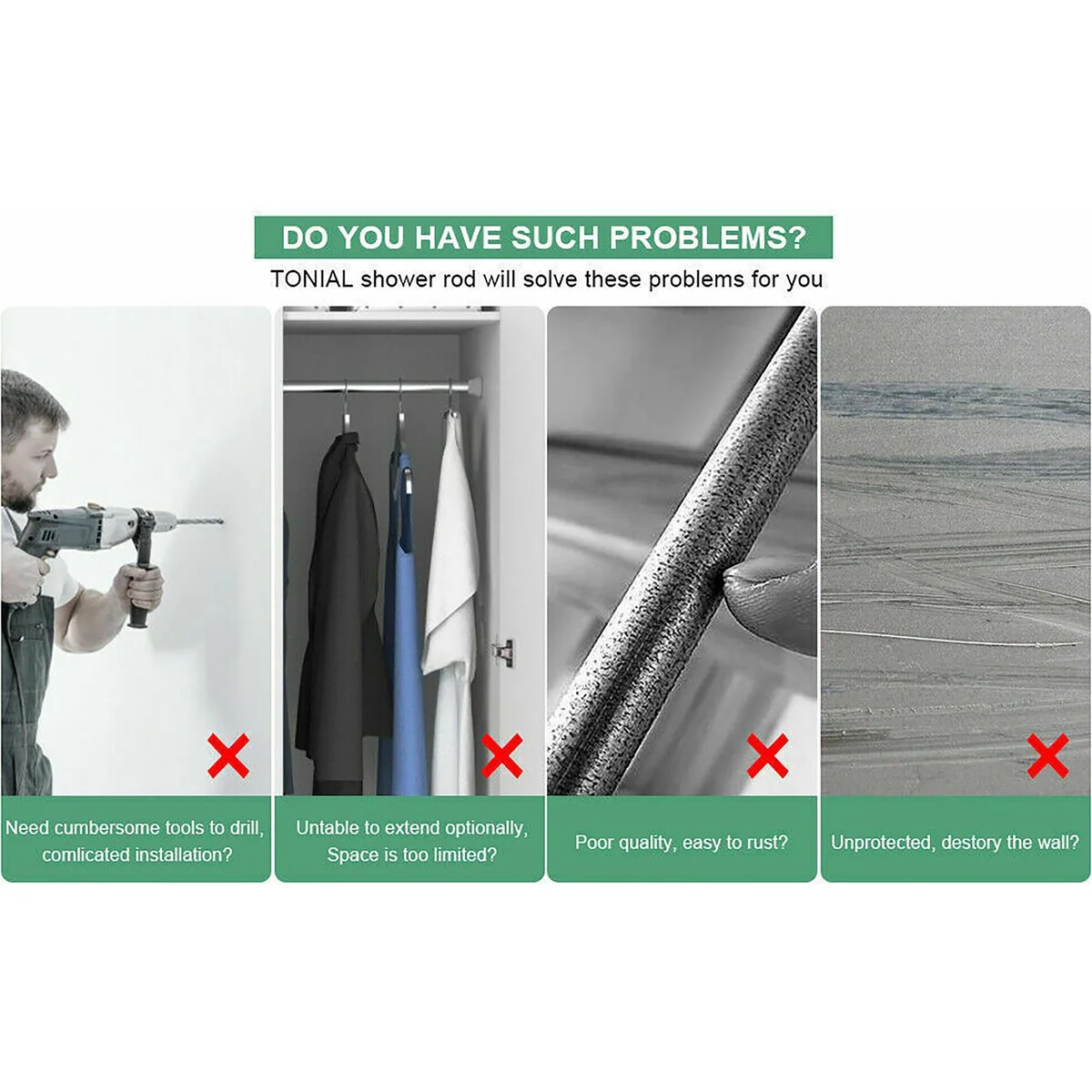 DO YOU HAVE SUCH PROBLEMS?

TONIAL shower rod will solve these problems for you

Need cumbersome tools to drill, comlicated installation?

Untable to extend optionally, Space is too limited?

Poor quality, easy to rust?

Unprotected, destory the wall?