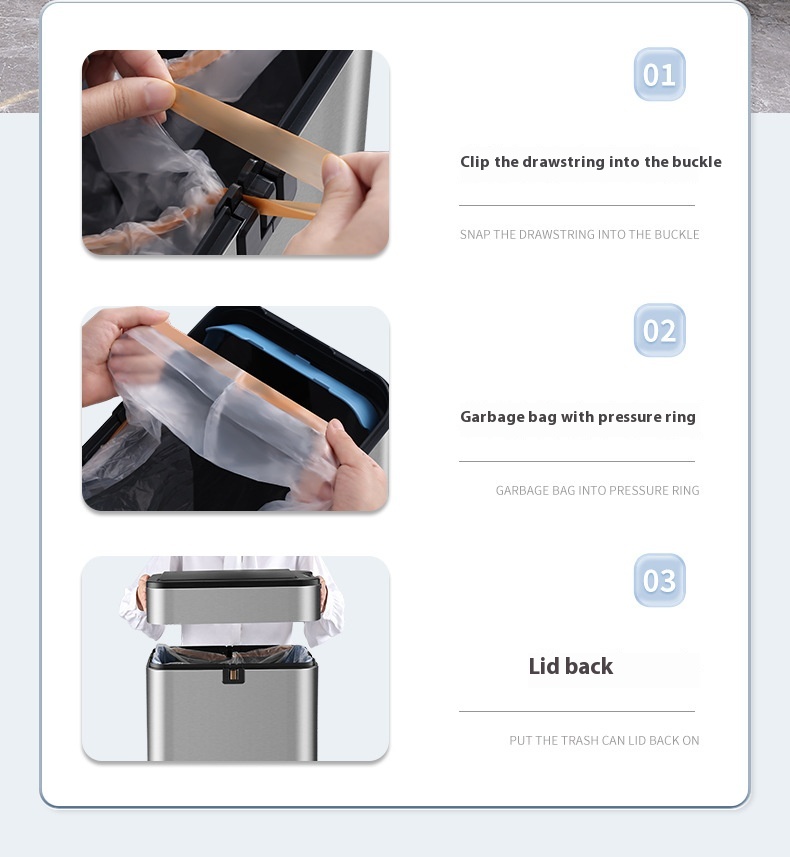 01

Clip the drawstring into the buckle

SNAP THE DRAWSTRING INTO THE BUCKLE

02

Garbage bag with pressure ring

GARBAGE BAG INTO PRESSURE RING

03

Lid back

PUT THE TRASH CAN LID BACK ON