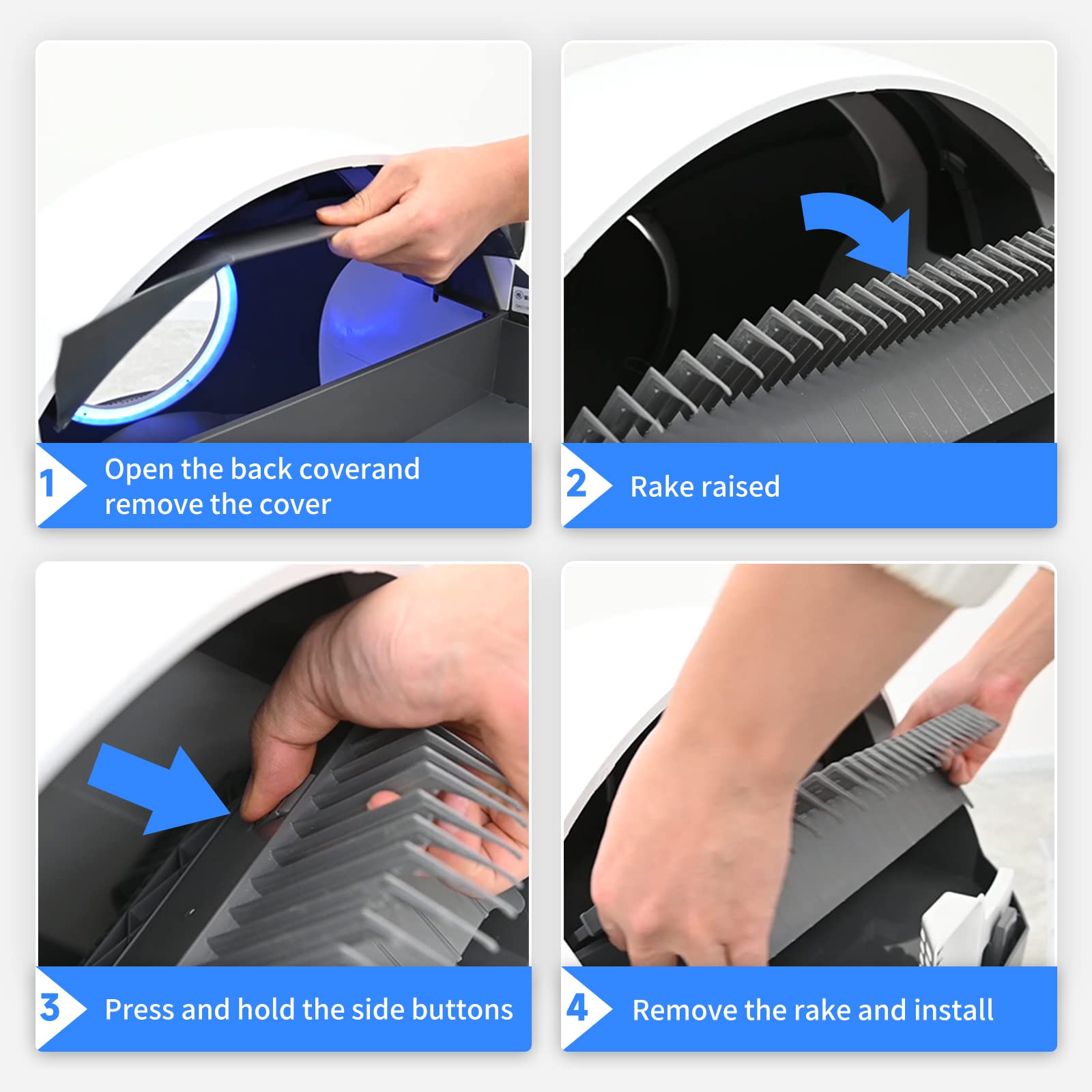 1 Open the back coverand remove the cover

2 Rake raised

3 Press and hold the side buttons

4 Remove the rake and install