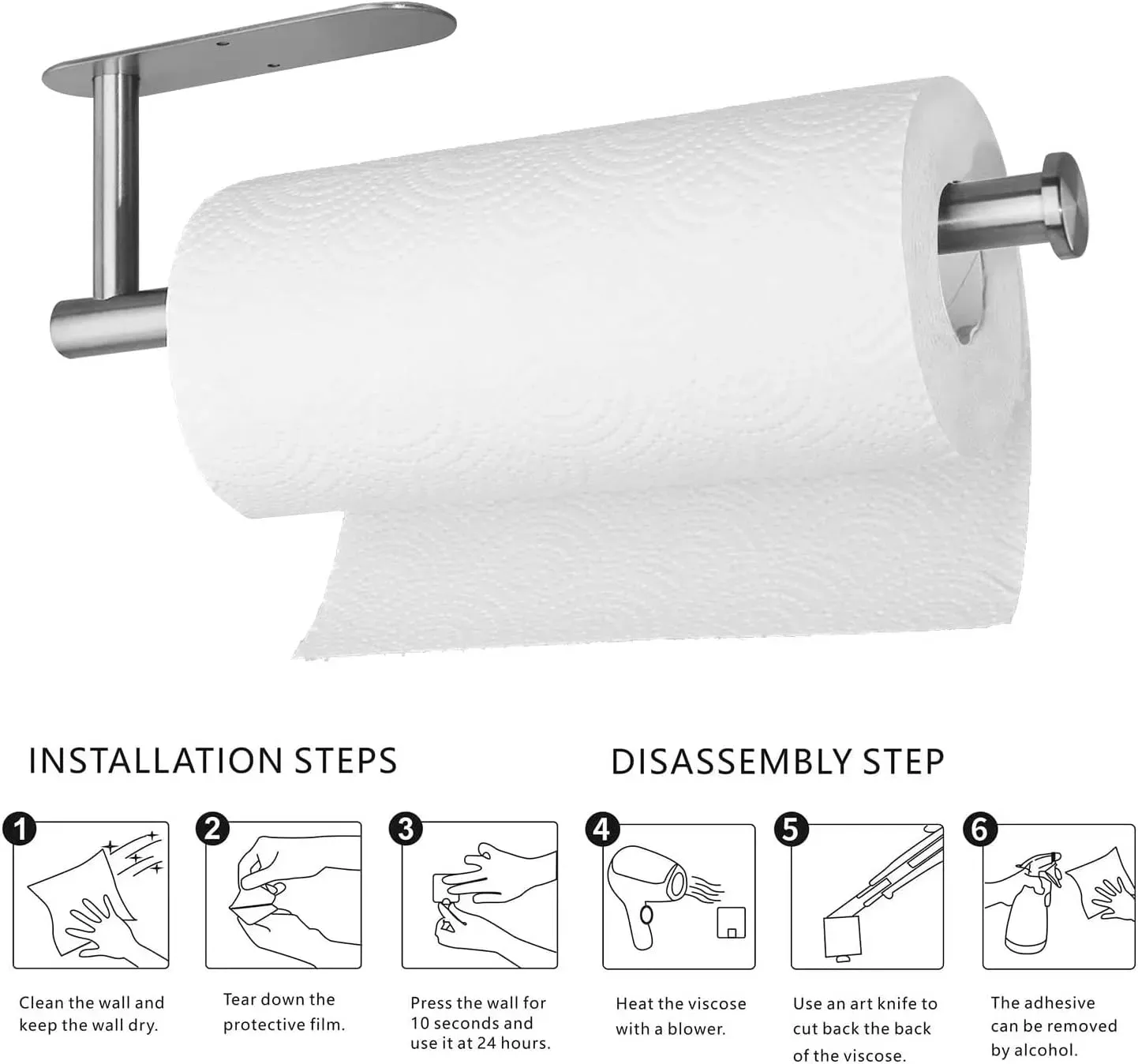 INSTALLATION STEPS

DISASSEMBLY STEP

1

Clean the wall and keep the wall dry.

2

Tear down the protective film.

3

Press the wall for 10 seconds and use it at 24 hours.

4

Heat the viscose with a blower.

5

Use an art knife to cut back the back of the viscose.

6

The adhesive can be removed by alcohol.