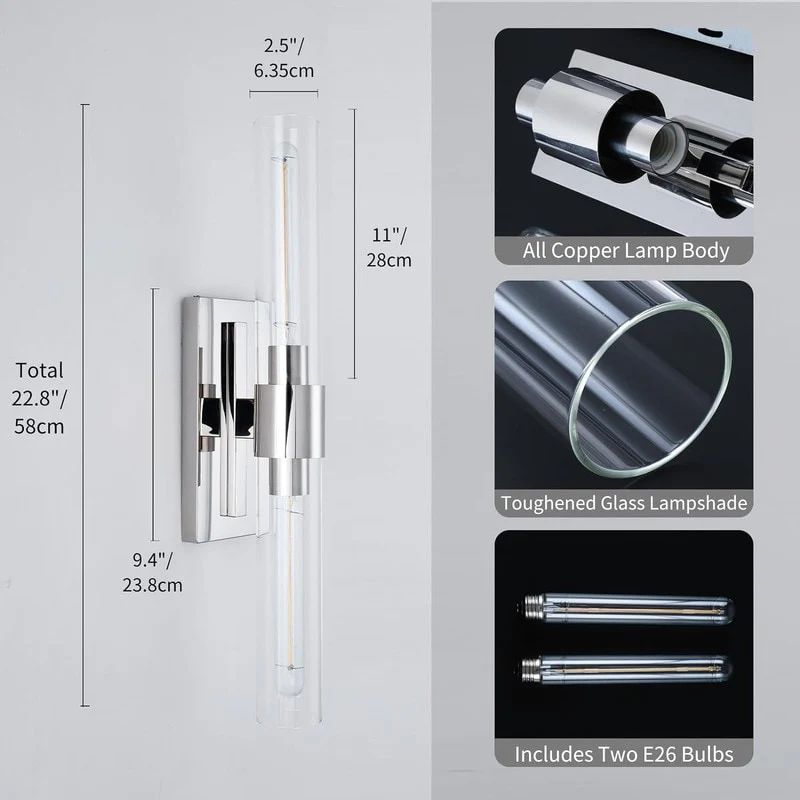 2.5"/
6.35cm

11"/
28cm

Total
22.8"/
58cm

9.4"/
23.8cm

All Copper Lamp Body

Toughened Glass Lampshade

Includes Two E26 Bulbs