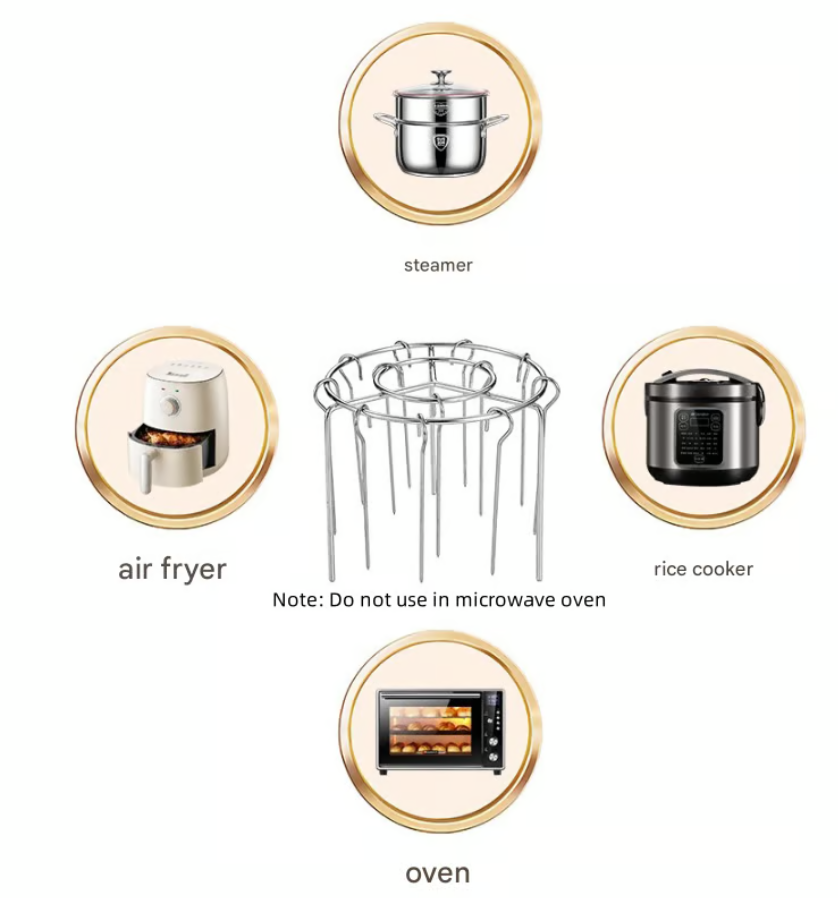 steamer

air fryer

rice cooker

Note: Do not use in microwave oven

oven