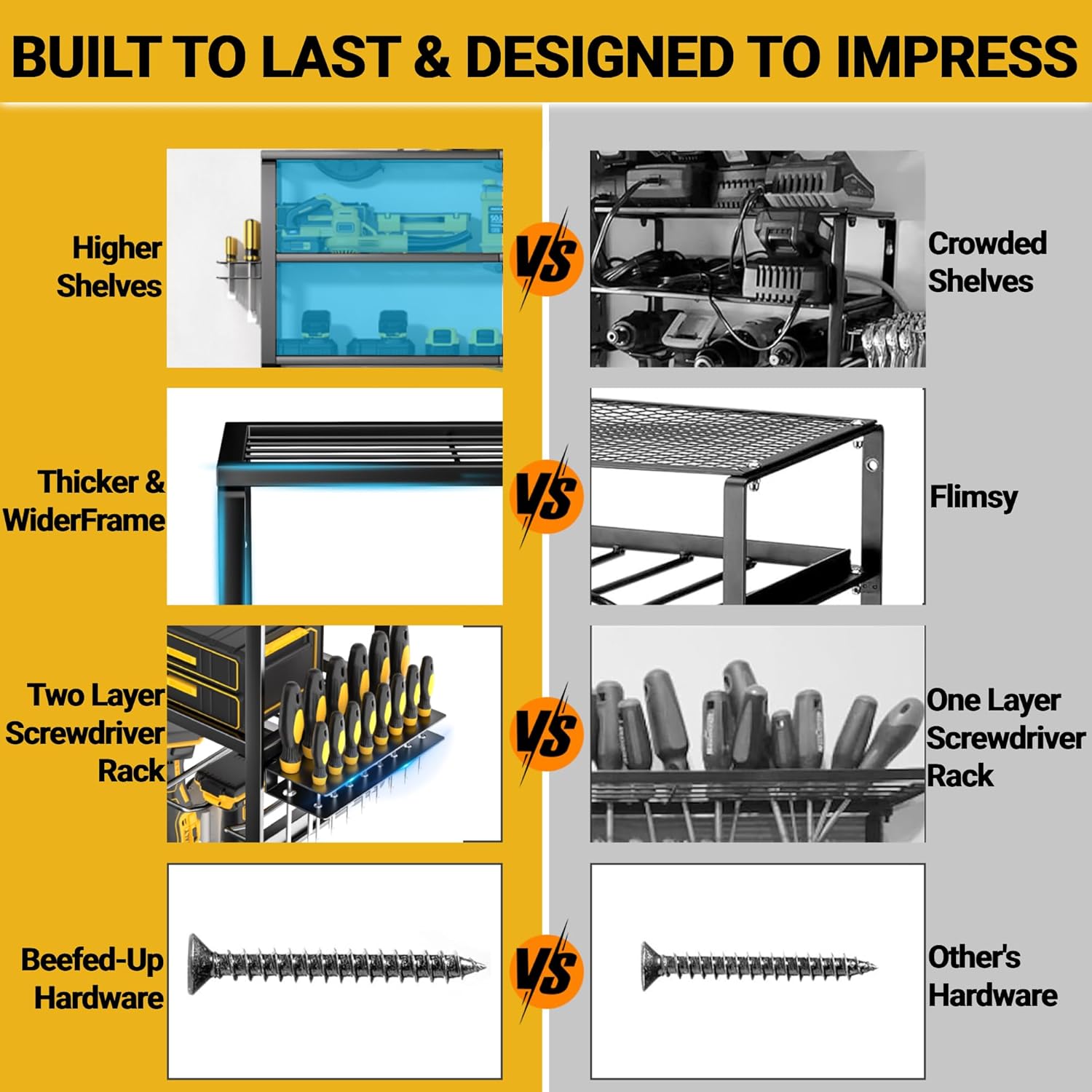 BUILT TO LAST & DESIGNED TO IMPRESS

Higher Shelves

VS

Crowded Shelves

Thicker & WiderFrame

VS

Flimsy

Two Layer Screwdriver Rack

VS

One Layer Screwdriver Rack

Beefed-Up Hardware

VS

Other's Hardware