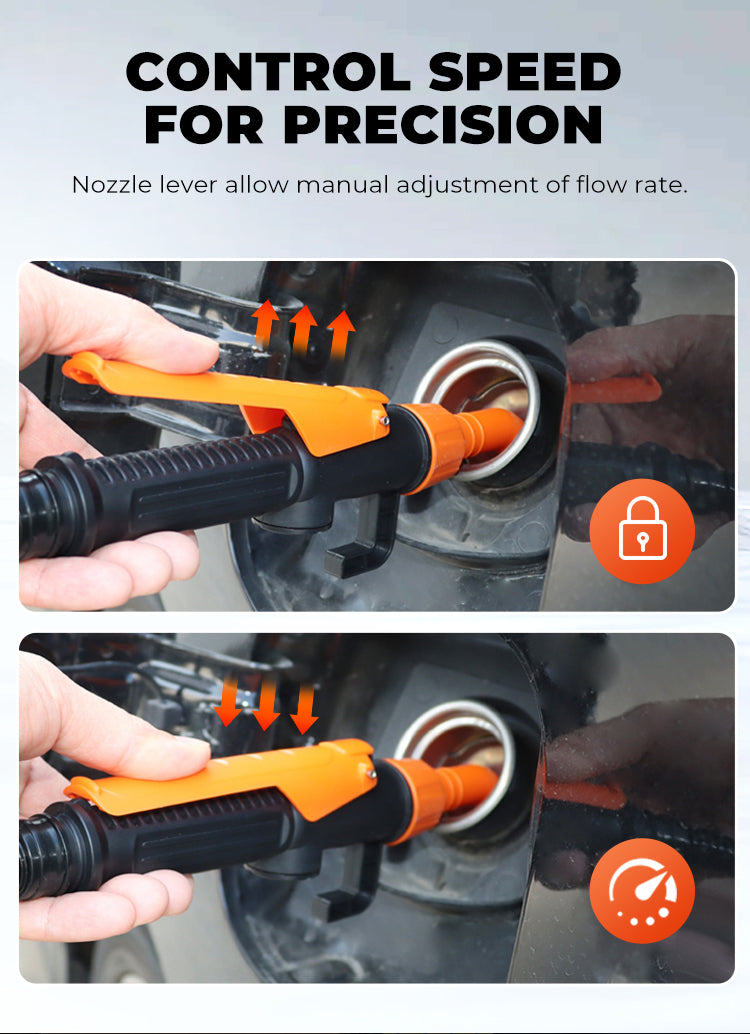 CONTROL SPEED FOR PRECISION

Nozzle lever allow manual adjustment of flow rate.